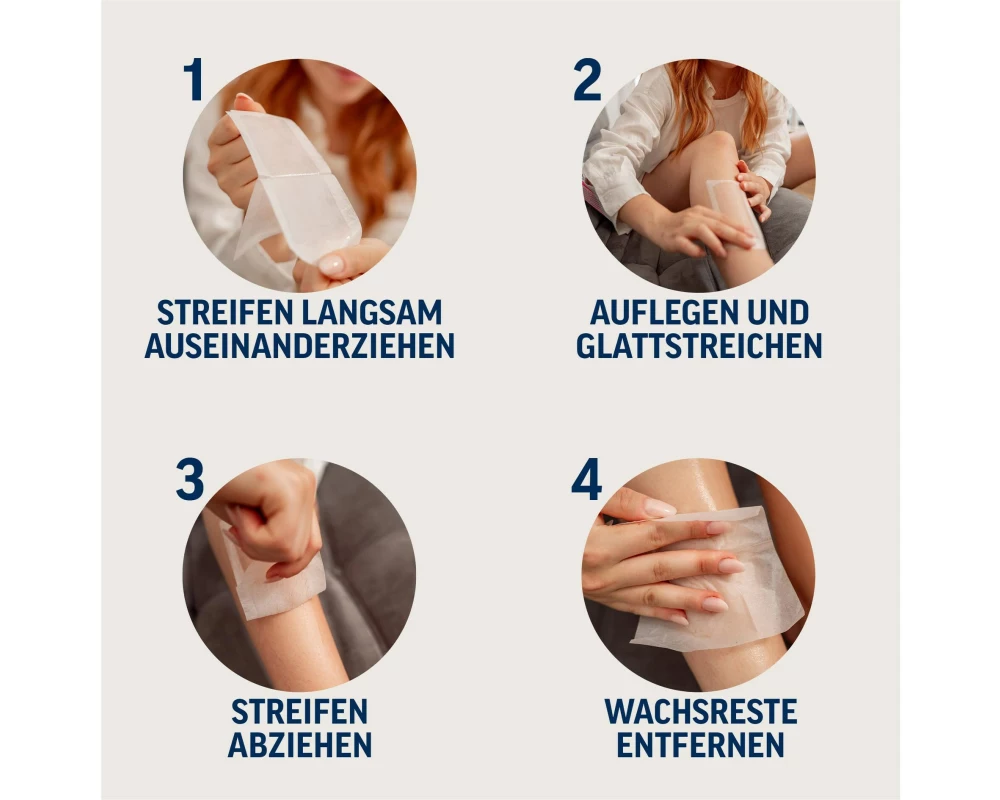 1

STREIFEN LANGSAM AUSEINANDERZIEHEN

2

AUFLEGEN UND GLATTSTREICHEN

3

STREIFEN ABZIEHEN

4

WACHSRESTE ENTFERNEN