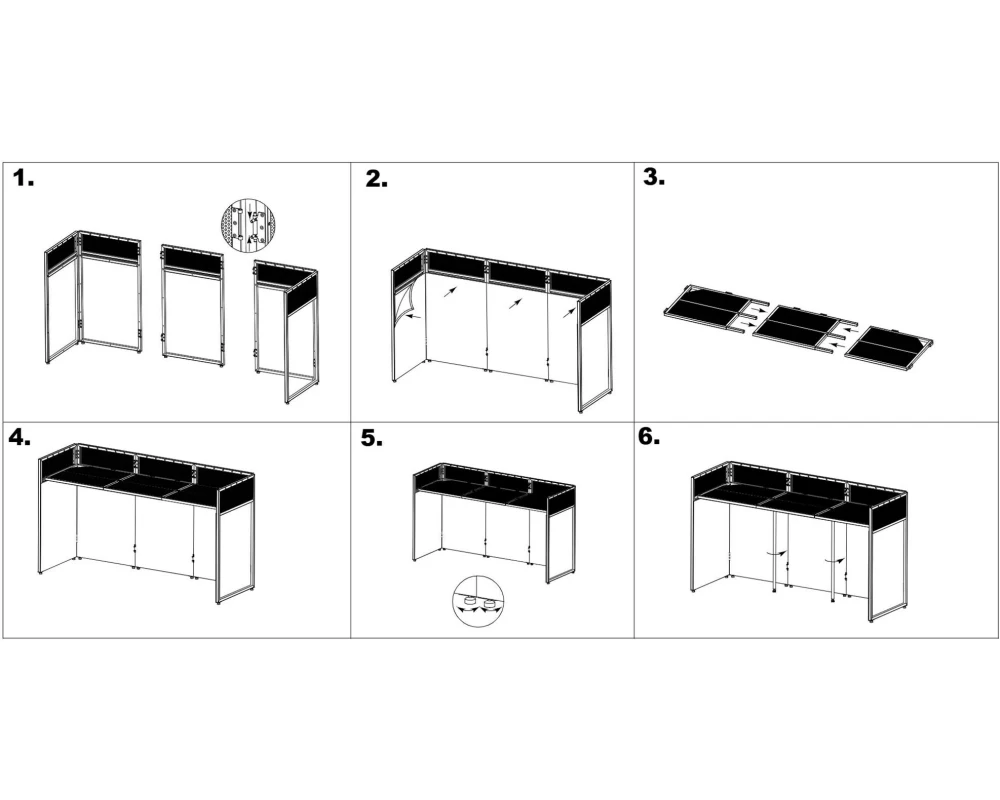 1.

2.

3.

4.

5.

6.