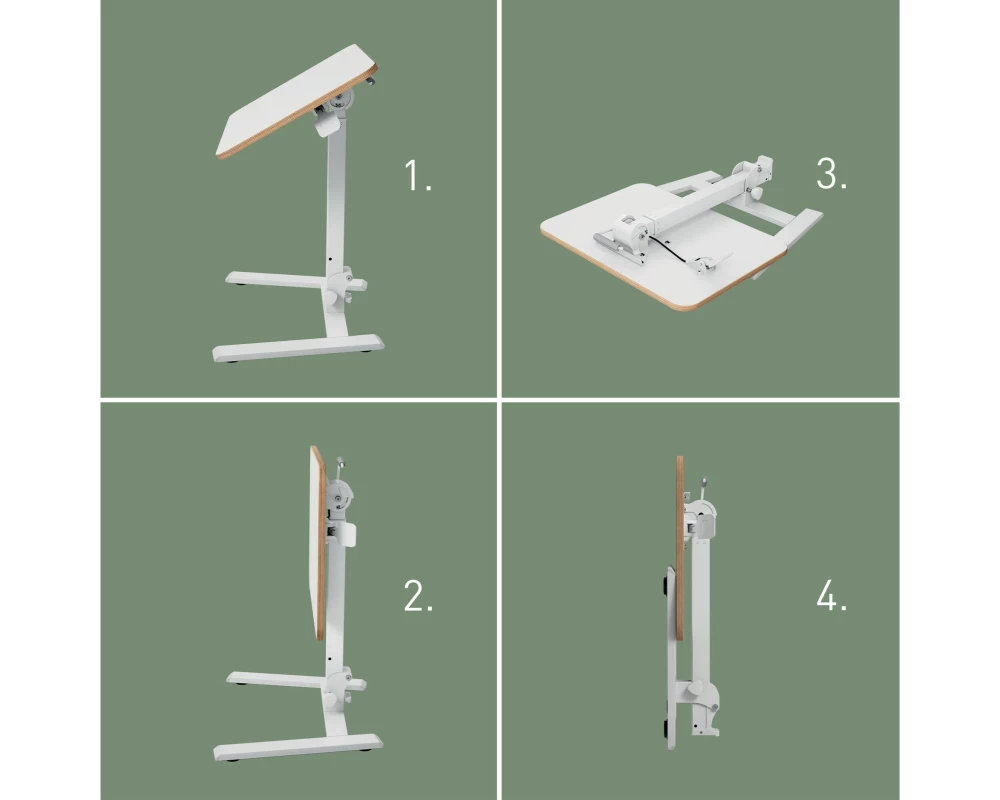 1.

3.

2.

4.