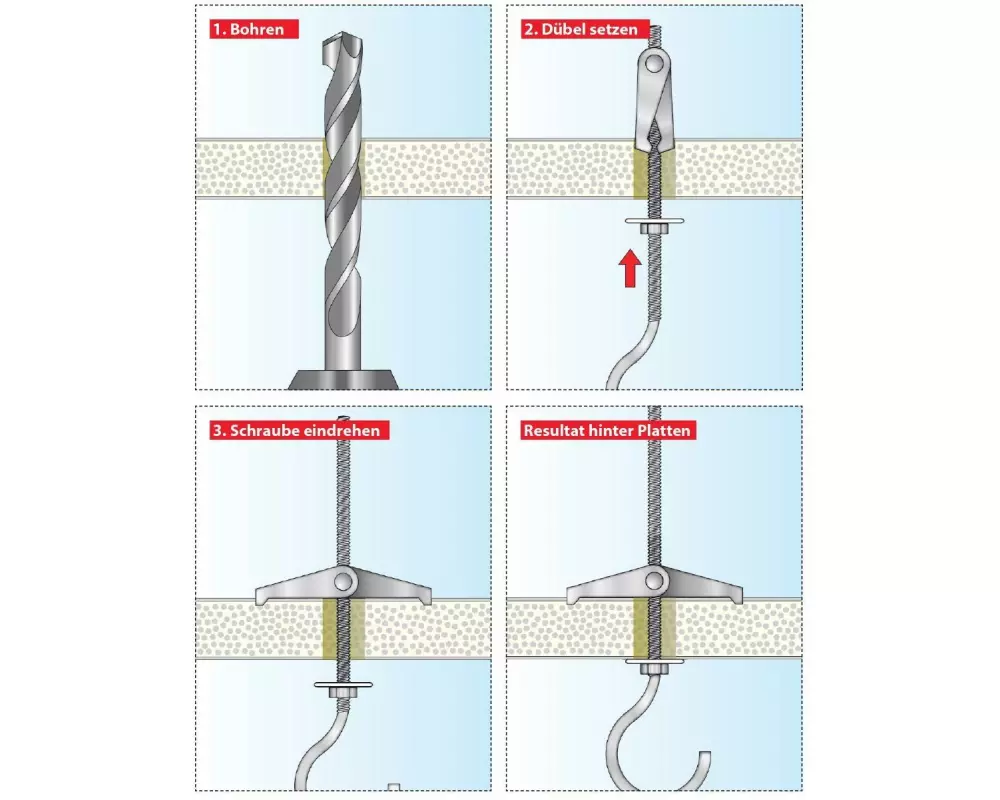 1. Bohren

2. Dübel setzen

3. Schraube eindrehen

Resultat hinter Platten