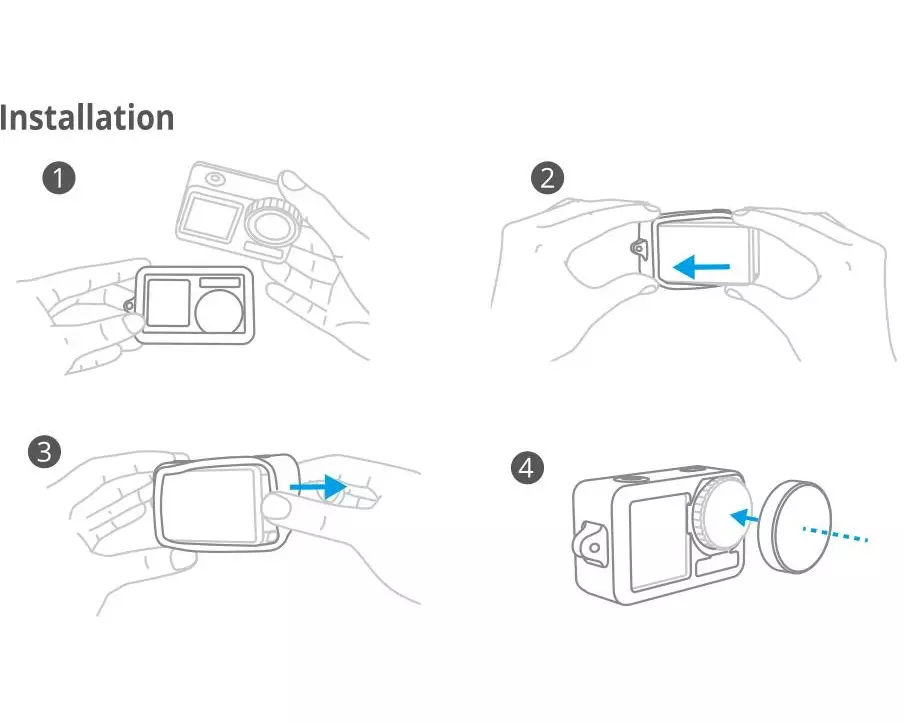 Installation

1

2

3

4