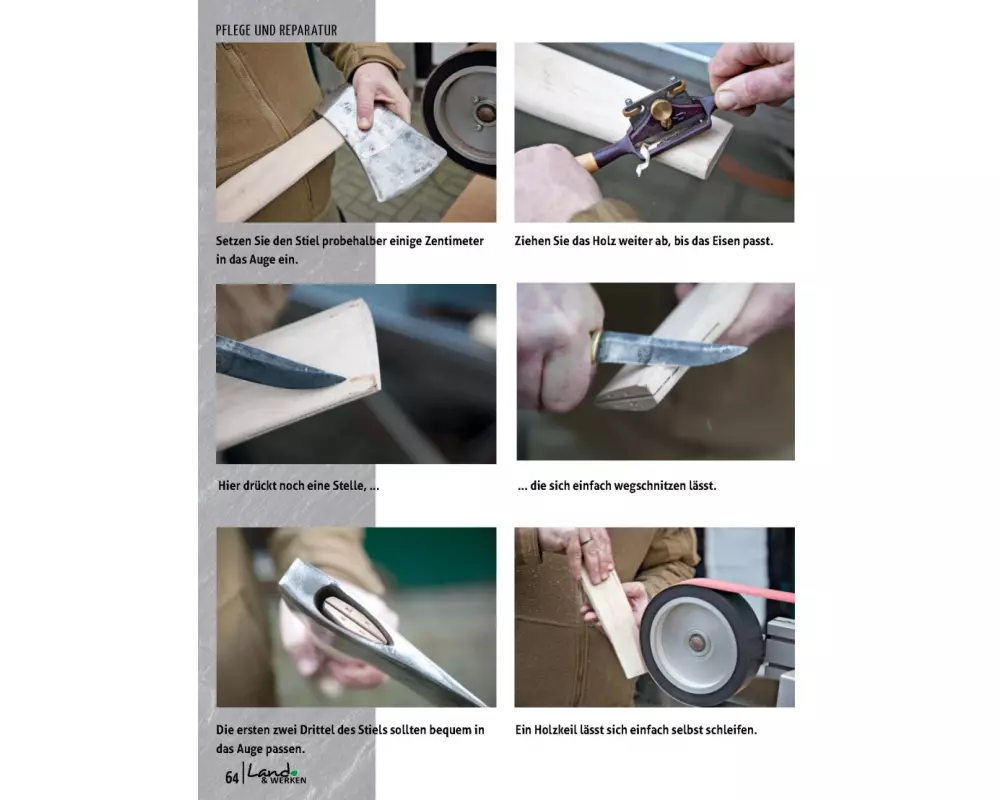 PFLEGE UND REPARATUR

Setzen Sie den Stiel probehalber einige Zentimeter in das Auge ein.

Ziehen Sie das Holz weiter ab, bis das Eisen passt.

Hier drückt noch eine Stelle, ...

... die sich einfach wegschnitzen lässt.

Die ersten zwei Drittel des Stiels sollten bequem in das Auge passen.

Ein Holzkeil lässt sich einfach selbst schleifen.

64 | Land & WERKEN