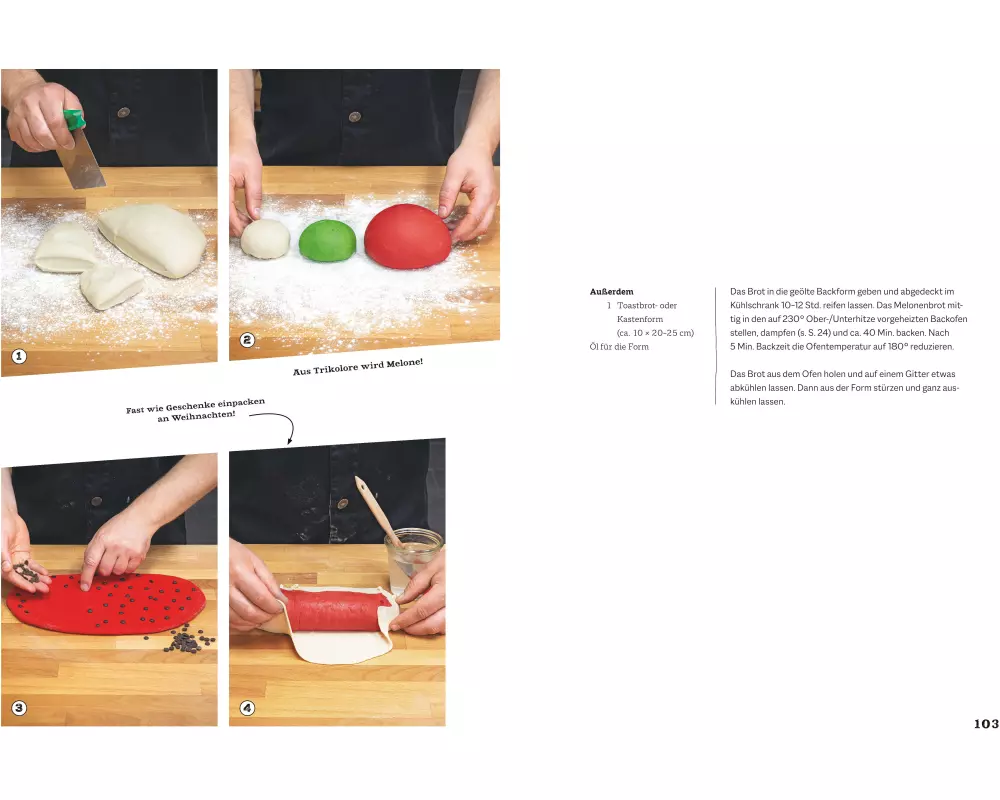 1

2

Aus Trikolore wird Melone!

Fast wie Geschenke einpacken an Weihnachten!

3

4

**Außerdem**
1 Toastbrot- oder Kastenform (ca. 10 × 20–25 cm)
Öl für die Form

Das Brot in die geölte Backform geben und abgedeckt im Kühlschrank 10–12 Std. reifen lassen. Das Melonenbrot mittig in den auf 230° Ober-/Unterhitze vorgeheizten Backofen stellen, dampfen (s. S. 24) und ca. 40 Min. backen. Nach 5 Min. Backzeit die Ofentemperatur auf 180° reduzieren.

Das Brot aus dem Ofen holen und auf einem Gitter etwas abkühlen lassen. Dann aus der Form stürzen und ganz auskühlen lassen.

103