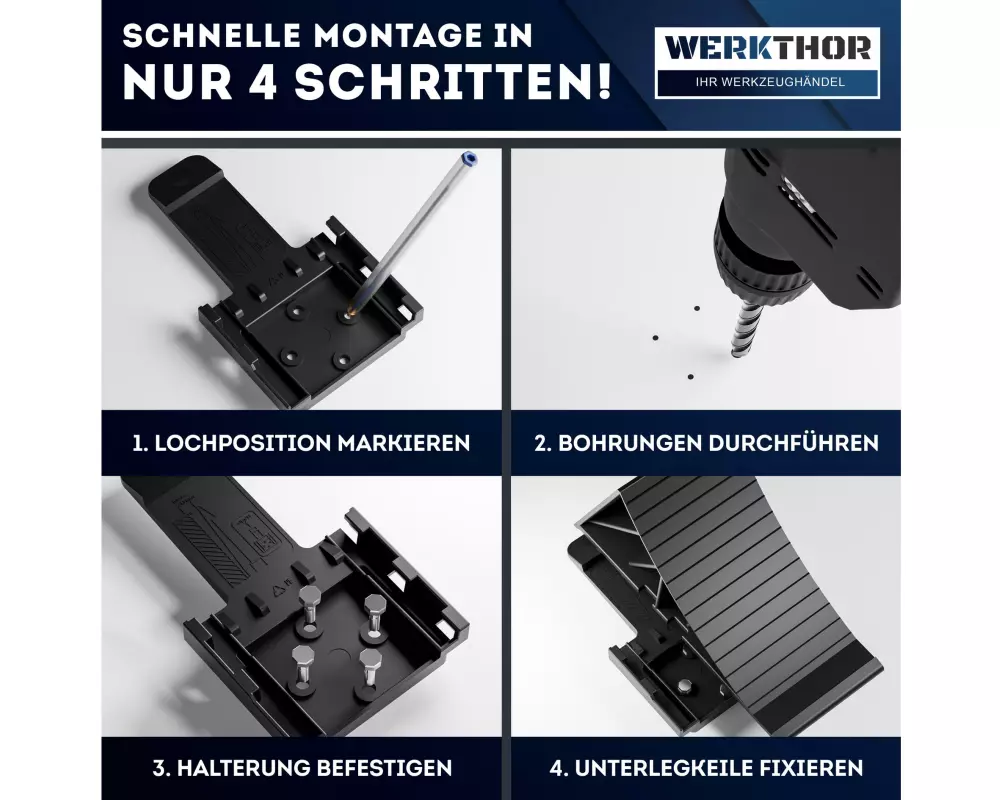 SCHNELLE MONTAGE IN NUR 4 SCHRITTEN!

WERKTHOR
IHR WERKZEUGHÄNDEL

1. LOCHPOSITION MARKIEREN

2. BOHRUNGEN DURCHFÜHREN

3. HALTERUNG BEFESTIGEN

4. UNTERLEGKEILE FIXIEREN