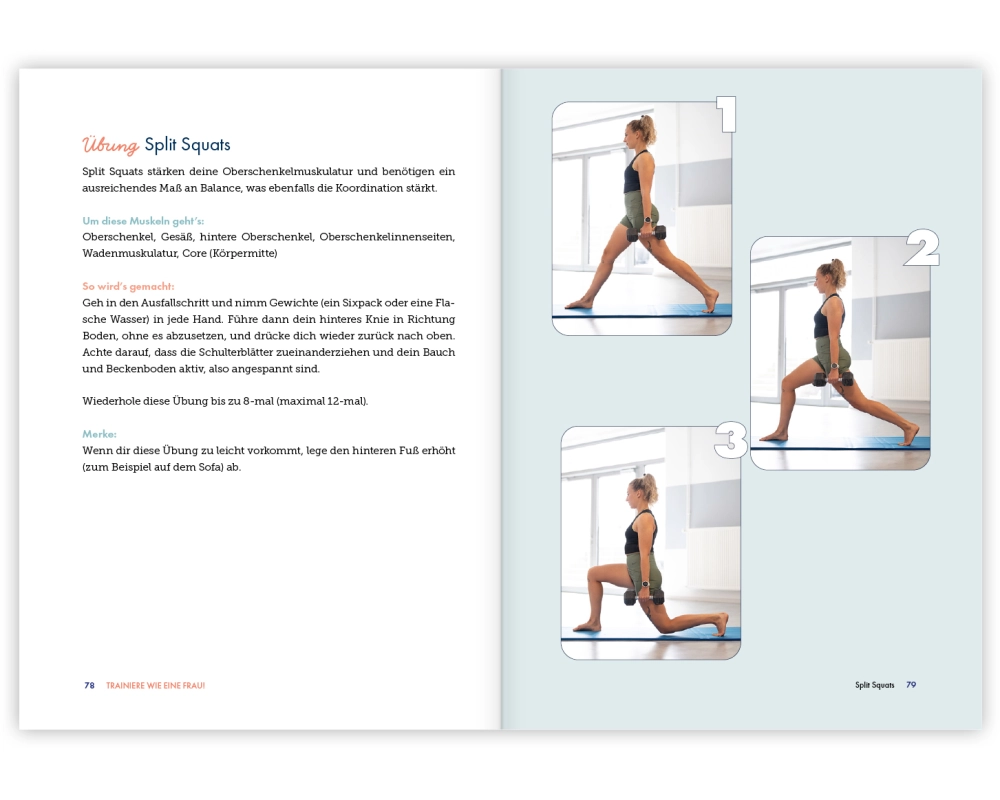 Übung Split Squats

Split Squats stärken deine Oberschenkelmuskulatur und benötigen ein ausreichendes Maß an Balance, was ebenfalls die Koordination stärkt.

Um diese Muskeln geht's:
Oberschenkel, Gesäß, hintere Oberschenkel, Oberschenkelinnenseiten, Wadenmuskulatur, Core (Körpermitte)

So wird's gemacht:
Geh in den Ausfallschritt und nimm Gewichte (ein Sixpack oder eine Flasche Wasser) in jede Hand. Führe dann dein hinteres Knie in Richtung Boden, ohne es abzusetzen, und drücke dich wieder zurück nach oben. Achte darauf, dass die Schulterblätter zueinanderziehen und dein Bauch und Beckenboden aktiv, also angespannt sind.

Wiederhole diese Übung bis zu 8-mal (maximal 12-mal).

Merke:
Wenn dir diese Übung zu leicht vorkommt, lege den hinteren Fuß erhöht (zum Beispiel auf dem Sofa) ab.

78 TRAINIERE WIE EINE FRAU!

1

2

3

Split Squats 79