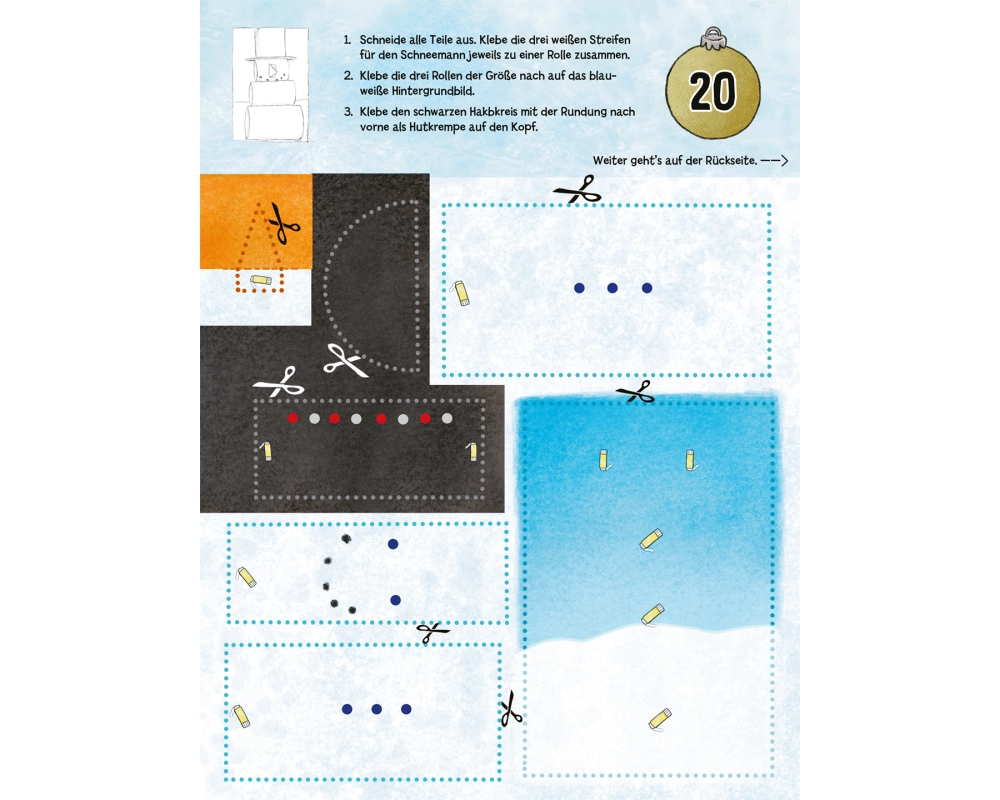 1. Schneide alle Teile aus. Klebe die drei weißen Streifen für den Schneemann jeweils zu einer Rolle zusammen.

2. Klebe die drei Rollen der Größe nach auf das blau-weiße Hintergrundbild.

3. Klebe den schwarzen Halbkreis mit der Rundung nach vorne als Hutkrempe auf den Kopf.

20

Weiter geht's auf der Rückseite. ——>