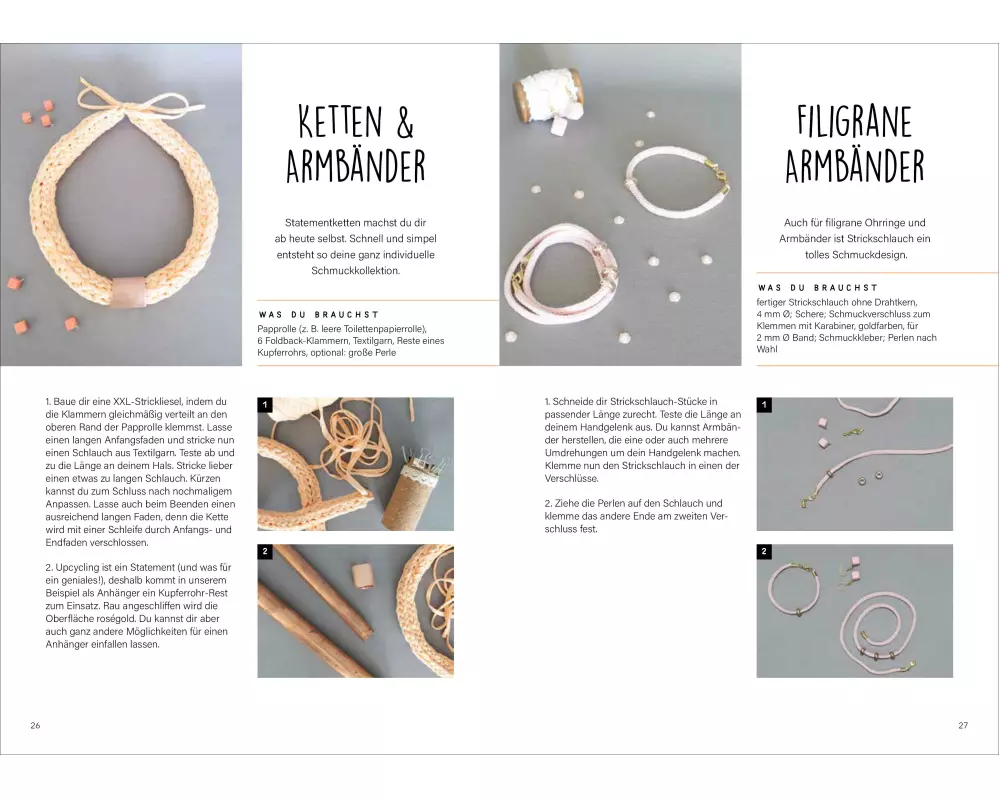 KETTEN & ARMBÄNDER

Statementketten machst du dir ab heute selbst. Schnell und simpel entsteht so deine ganz individuelle Schmuckkollektion.

WAS DU BRAUCHST

Papprolle (z. B. leere Toilettenpapierrolle), 6 Foldback-Klammern, Textilgarn, Reste eines Kupferrohrs, optional: große Perle

1. Baue dir eine XXL-Strickliesel, indem du die Klammern gleichmäßig verteilt an den oberen Rand der Papprolle klemmst. Lasse einen langen Anfangsfaden und stricke nun einen Schlauch aus Textilgarn. Teste ab und zu die Länge an deinem Hals. Stricke lieber einen etwas zu langen Schlauch. Kürzen kannst du zum Schluss nach nochmaligem Anpassen. Lasse auch beim Beenden einen ausreichend langen Faden, denn die Kette wird mit einer Schleife durch Anfangs- und Endfaden verschlossen.

2. Upcycling ist ein Statement (und was für ein geniales!), deshalb kommt in unserem Beispiel als Anhänger ein Kupferrohr-Rest zum Einsatz. Rau angeschliffen wird die Oberfläche roségold. Du kannst dir aber auch ganz andere Möglichkeiten für einen Anhänger einfallen lassen.

1

2

26

FILIGRANE ARMBÄNDER

Auch für filigrane Ohrringe und Armbänder ist Strickschlauch ein tolles Schmuckdesign.

WAS DU BRAUCHST

fertiger Strickschlauch ohne Drahtkern, 4 mm Ø; Schere; Schmuckverschluss zum Klemmen mit Karabiner, goldfarben, für 2 mm Ø Band; Schmuckkleber; Perlen nach Wahl

1. Schneide dir Strickschlauch-Stücke in passender Länge zurecht. Teste die Länge an deinem Handgelenk aus. Du kannst Armbänder herstellen, die eine oder auch mehrere Umdrehungen um dein Handgelenk machen. Klemme nun den Strickschlauch in einen der Verschlüsse.

2. Ziehe die Perlen auf den Schlauch und klemme das andere Ende am zweiten Verschluss fest.

1

2

27