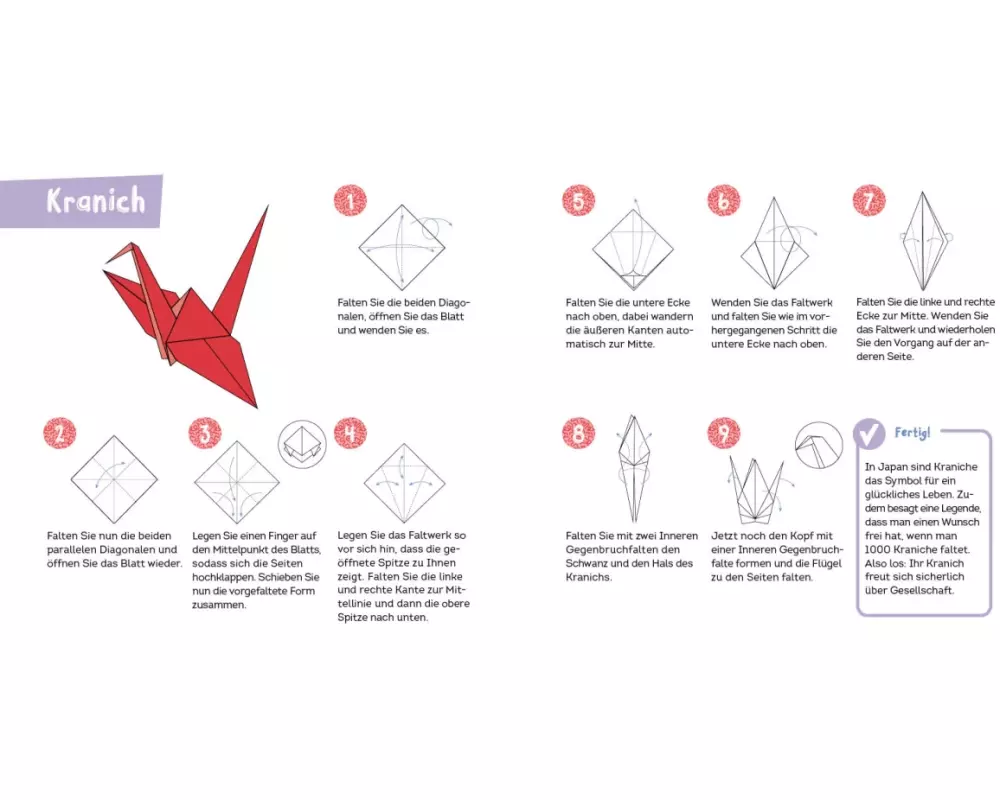 Kranich

1

Falten Sie die beiden Diagonalen, öffnen Sie das Blatt und wenden Sie es.

2

Falten Sie nun die beiden parallelen Diagonalen und öffnen Sie das Blatt wieder.

3

Legen Sie einen Finger auf den Mittelpunkt des Blatts, sodass sich die Seiten hochklappen. Schieben Sie nun die vorgefaltete Form zusammen.

4

Legen Sie das Faltwerk so vor sich hin, dass die geöffnete Spitze zu Ihnen zeigt. Falten Sie die linke und rechte Kante zur Mittellinie und dann die obere Spitze nach unten.

5

Falten Sie die untere Ecke nach oben, dabei wandern die äußeren Kanten automatisch zur Mitte.

6

Wenden Sie das Faltwerk und falten Sie wie im vorhergegangenen Schritt die untere Ecke nach oben.

7

Falten Sie die linke und rechte Ecke zur Mitte. Wenden Sie das Faltwerk und wiederholen Sie den Vorgang auf der anderen Seite.

8

Falten Sie mit zwei Inneren Gegenbruchfalten den Schwanz und den Hals des Kranichs.

9

Jetzt noch den Kopf mit einer Inneren Gegenbruchfalte formen und die Flügel zu den Seiten falten.

Fertig!

In Japan sind Kraniche das Symbol für ein glückliches Leben. Zudem besagt eine Legende, dass man einen Wunsch frei hat, wenn man 1000 Kraniche faltet. Also los: Ihr Kranich freut sich sicherlich über Gesellschaft.