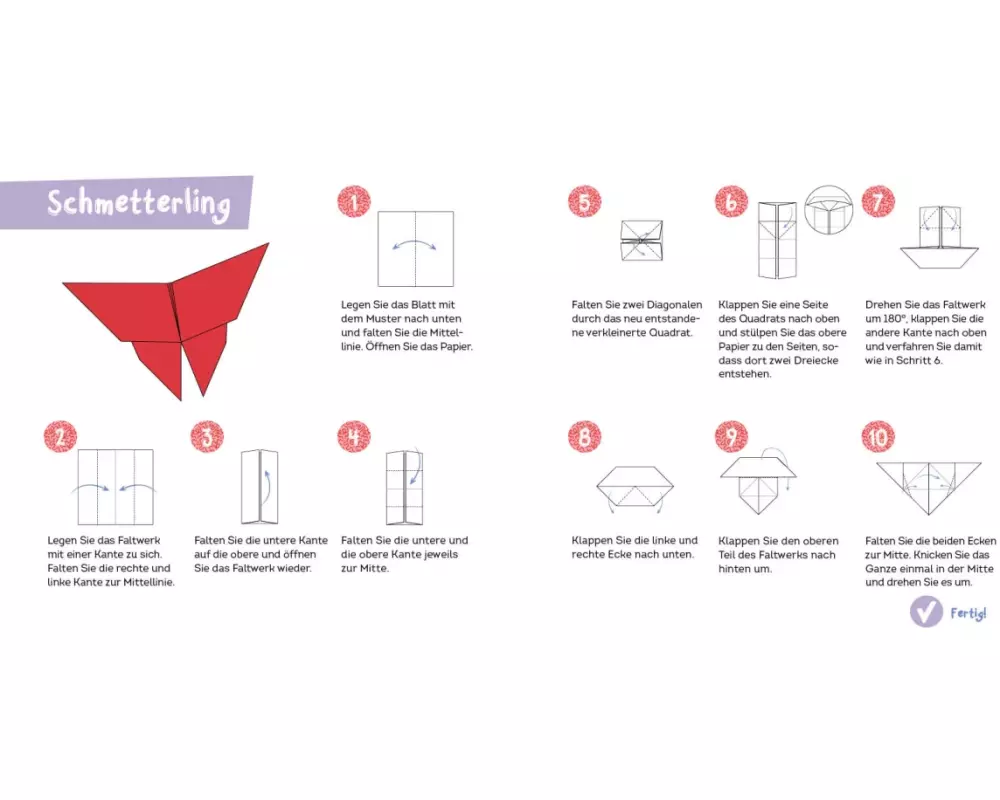 Schmetterling

1

Legen Sie das Blatt mit dem Muster nach unten und falten Sie die Mittellinie. Öffnen Sie das Papier.

2

Legen Sie das Faltwerk mit einer Kante zu sich. Falten Sie die rechte und linke Kante zur Mittellinie.

3

Falten Sie die untere Kante auf die obere und öffnen Sie das Faltwerk wieder.

4

Falten Sie die untere und die obere Kante jeweils zur Mitte.

5

Falten Sie zwei Diagonalen durch das neu entstandene verkleinerte Quadrat.

6

Klappen Sie eine Seite des Quadrats nach oben und stülpen Sie das obere Papier zu den Seiten, sodass dort zwei Dreiecke entstehen.

7

Drehen Sie das Faltwerk um 180°, klappen Sie die andere Kante nach oben und verfahren Sie damit wie in Schritt 6.

8

Klappen Sie die linke und rechte Ecke nach unten.

9

Klappen Sie den oberen Teil des Faltwerks nach hinten um.

10

Falten Sie die beiden Ecken zur Mitte. Knicken Sie das Ganze einmal in der Mitte und drehen Sie es um.

Fertig!