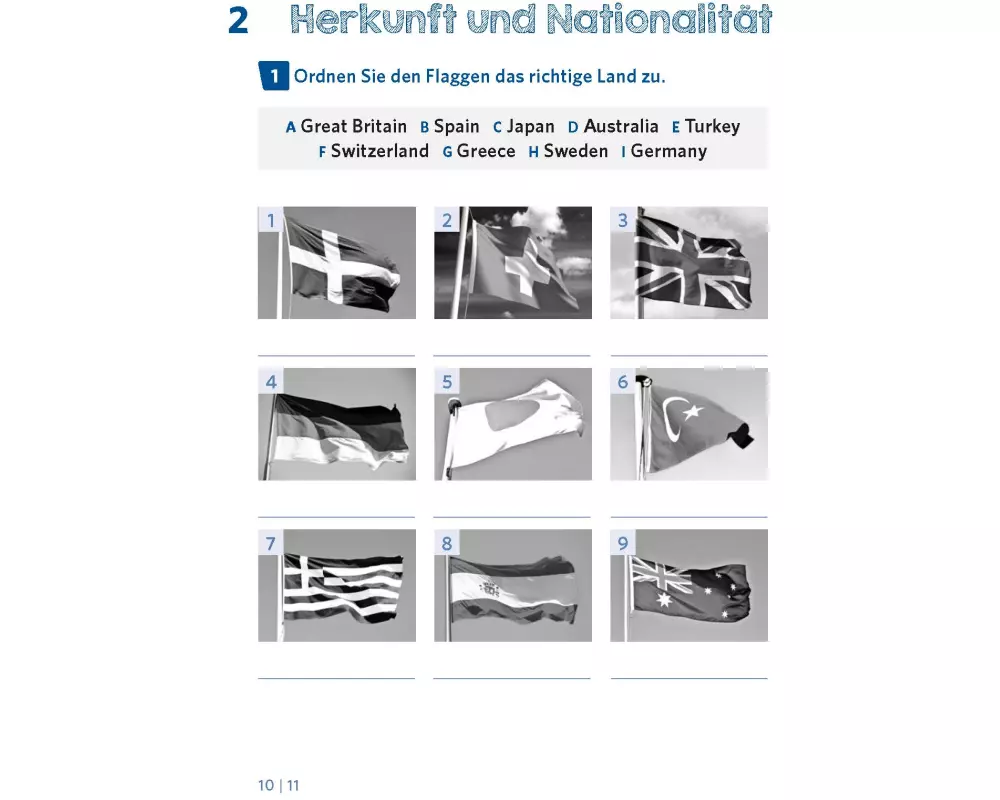 2 Herkunft und Nationalität

1 Ordnen Sie den Flaggen das richtige Land zu.

A Great Britain B Spain C Japan D Australia E Turkey
F Switzerland G Greece H Sweden I Germany

1

2

3

4

5

6

7

8

9

10 | 11