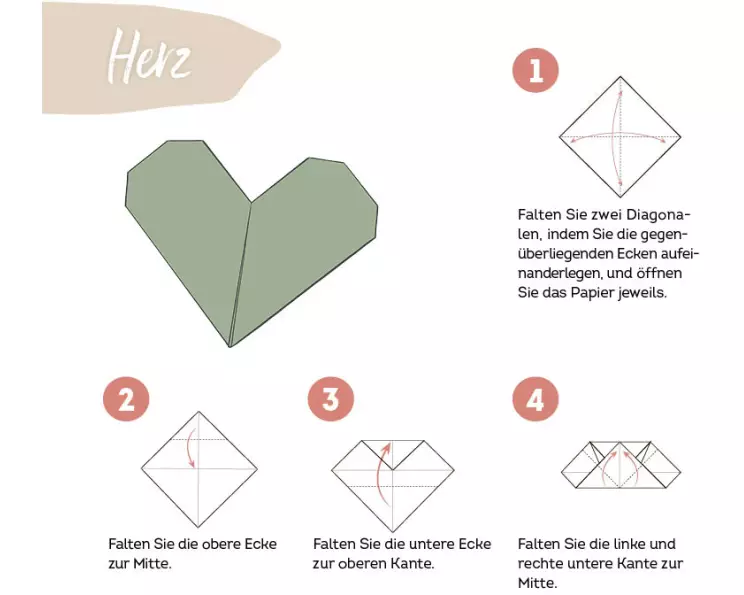 Herz

1

Falten Sie zwei Diagonalen, indem Sie die gegenüberliegenden Ecken aufeinanderlegen, und öffnen Sie das Papier jeweils.

2

Falten Sie die obere Ecke zur Mitte.

3

Falten Sie die untere Ecke zur oberen Kante.

4

Falten Sie die linke und rechte untere Kante zur Mitte.