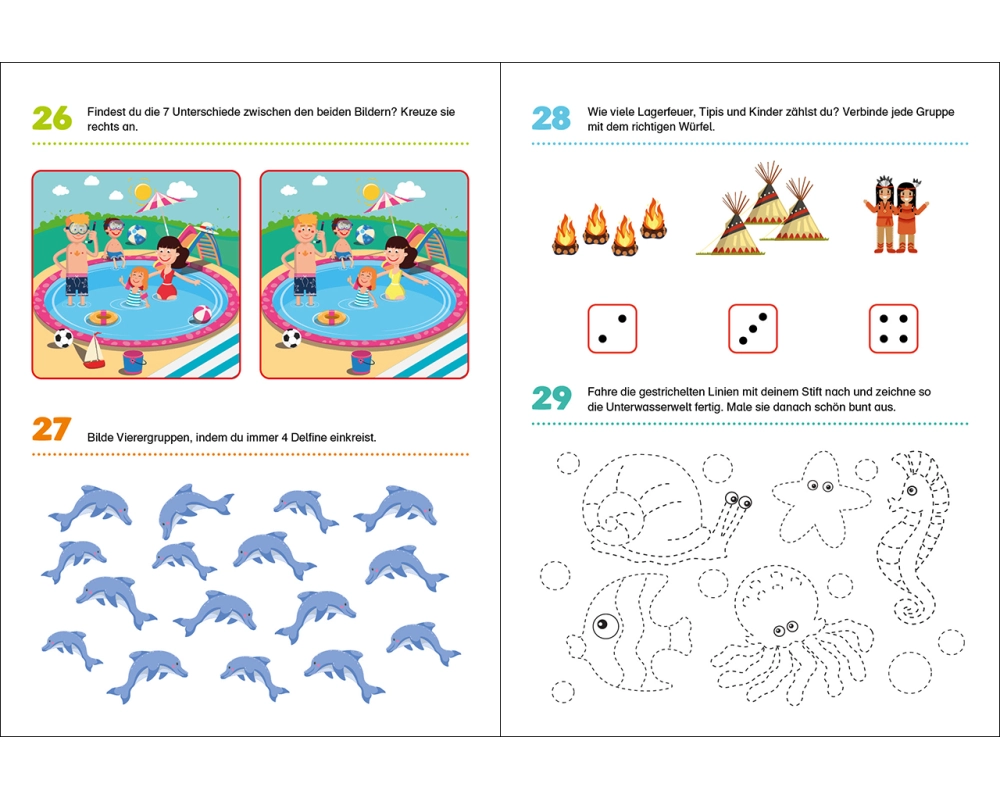 26 Findest du die 7 Unterschiede zwischen den beiden Bildern? Kreuze sie rechts an.

27 Bilde Vierergruppen, indem du immer 4 Delfine einkreist.

28 Wie viele Lagerfeuer, Tipis und Kinder zählst du? Verbinde jede Gruppe mit dem richtigen Würfel.

29 Fahre die gestrichelten Linien mit deinem Stift nach und zeichne so die Unterwasserwelt fertig. Male sie danach schön bunt aus.