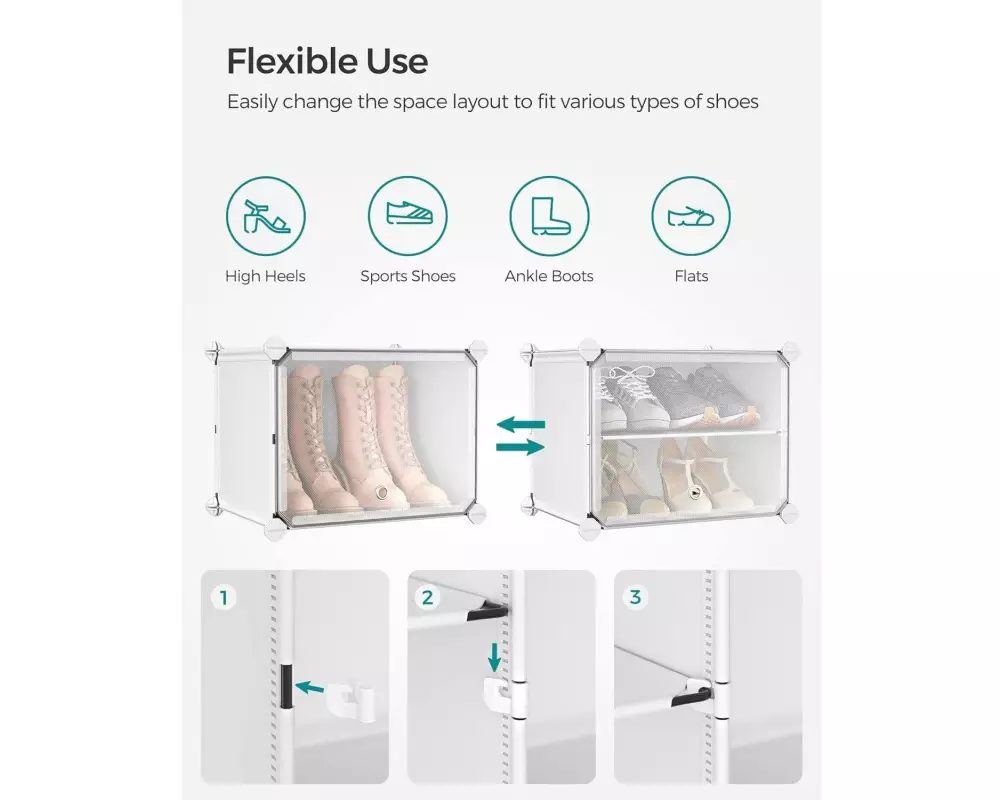 Flexible Use

Easily change the space layout to fit various types of shoes

High Heels

Sports Shoes

Ankle Boots

Flats

1

2

3