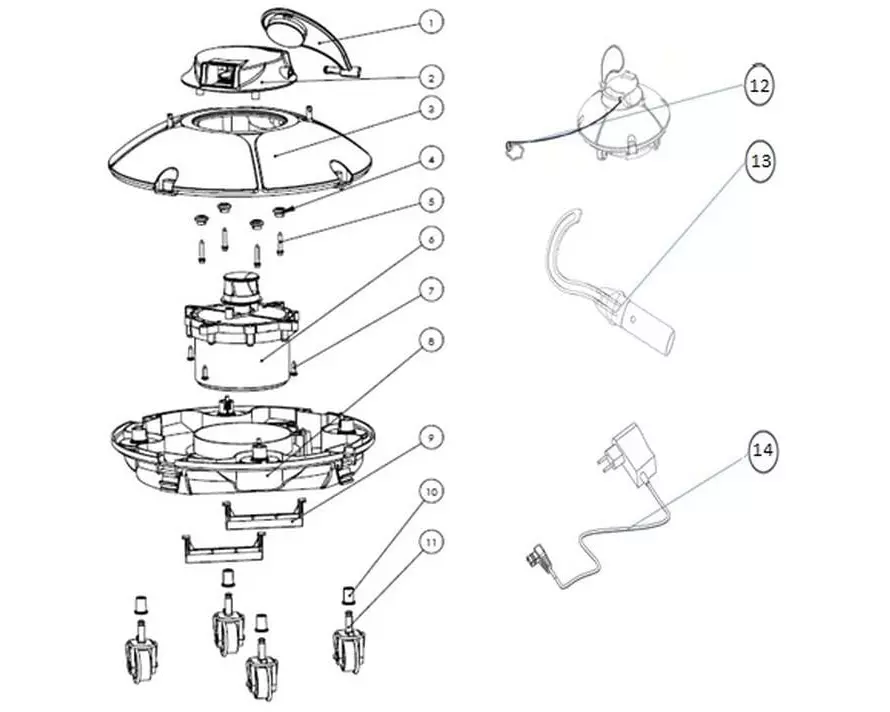 1
2
3
4
5
6
7
8
9
10
11
12
13
14