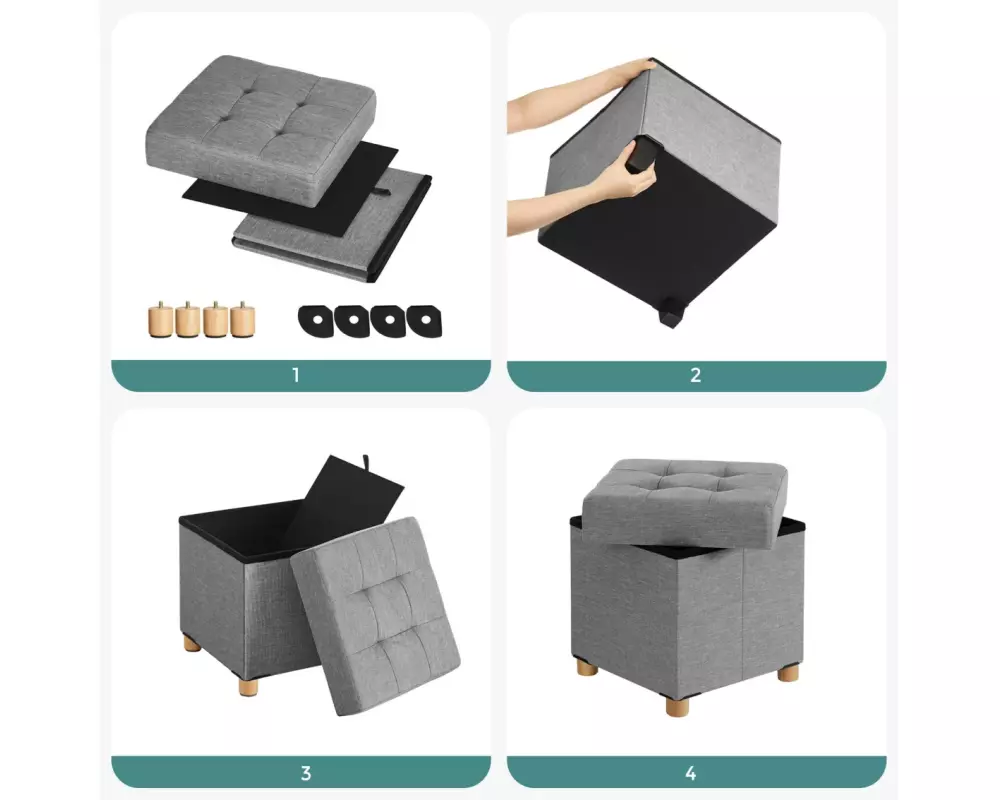 1

2

3

4