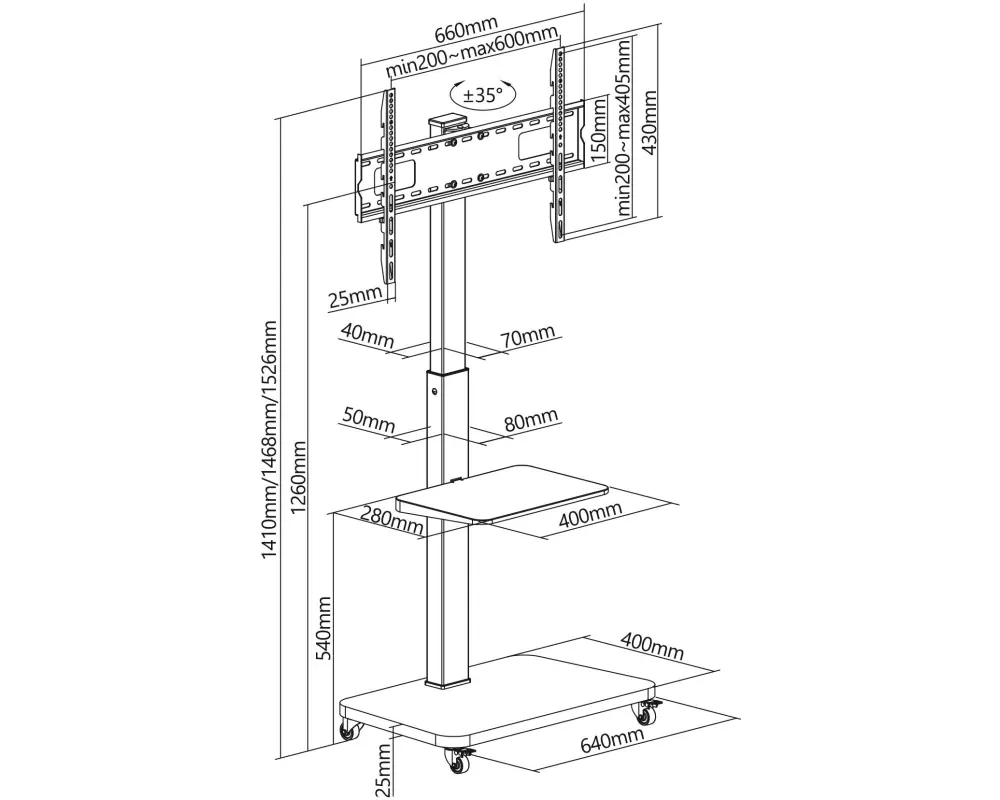 660mm
min200~max600mm
±35°
150mm
min200~max405mm
430mm
25mm
40mm
70mm
50mm
80mm
1410mm/1468mm/1526mm
1260mm
280mm
400mm
540mm
400mm
640mm
25mm