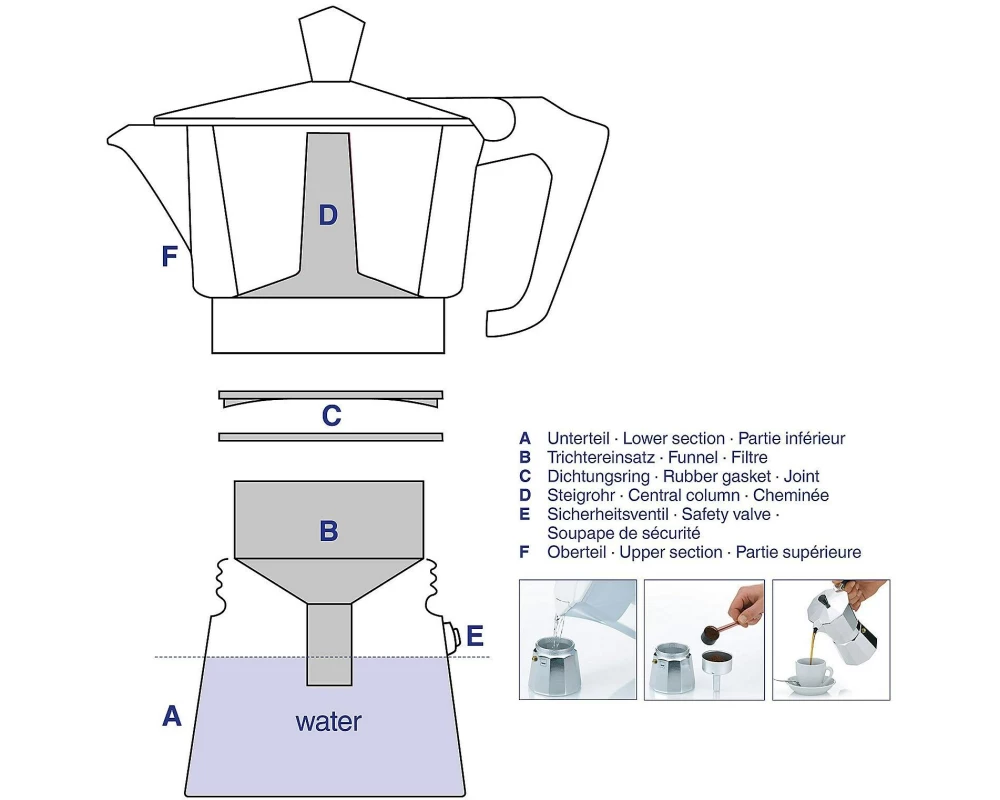 D

F

C

B

E

A

water

A Unterteil · Lower section · Partie inférieur
B Trichtereinsatz · Funnel · Filtre
C Dichtungsring · Rubber gasket · Joint
D Steigrohr · Central column · Cheminée
E Sicherheitsventil · Safety valve · Soupape de sécurité
F Oberteil · Upper section · Partie supérieure