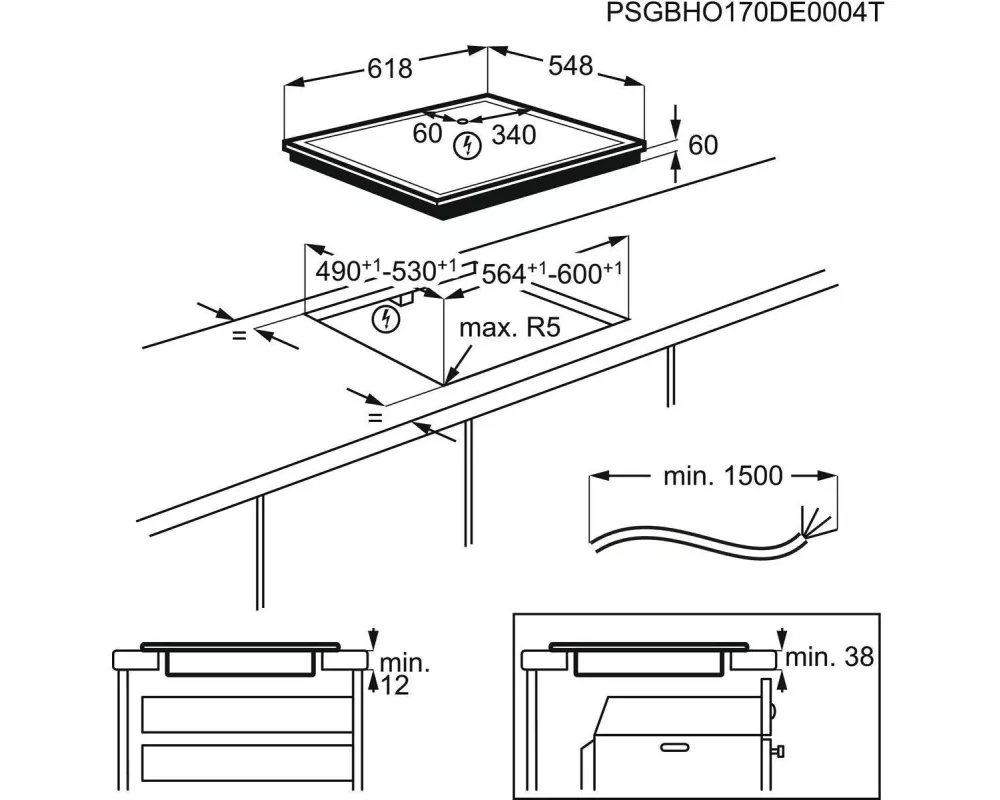 PSGBHO170DE0004T

618

548

60

340

60

$490^{+1}$-$530^{+1}$

$564^{+1}$-$600^{+1}$

max. R5

=

=

min. 1500

min. 12

min. 38