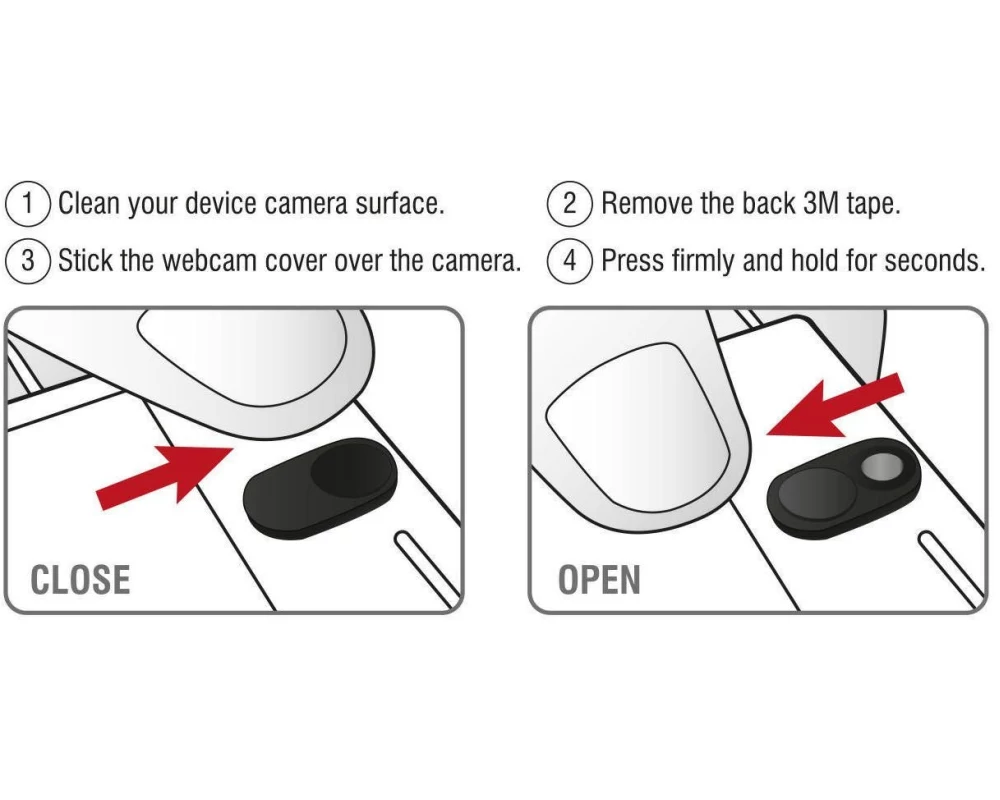 1 Clean your device camera surface.

2 Remove the back 3M tape.

3 Stick the webcam cover over the camera.

4 Press firmly and hold for seconds.

CLOSE

OPEN