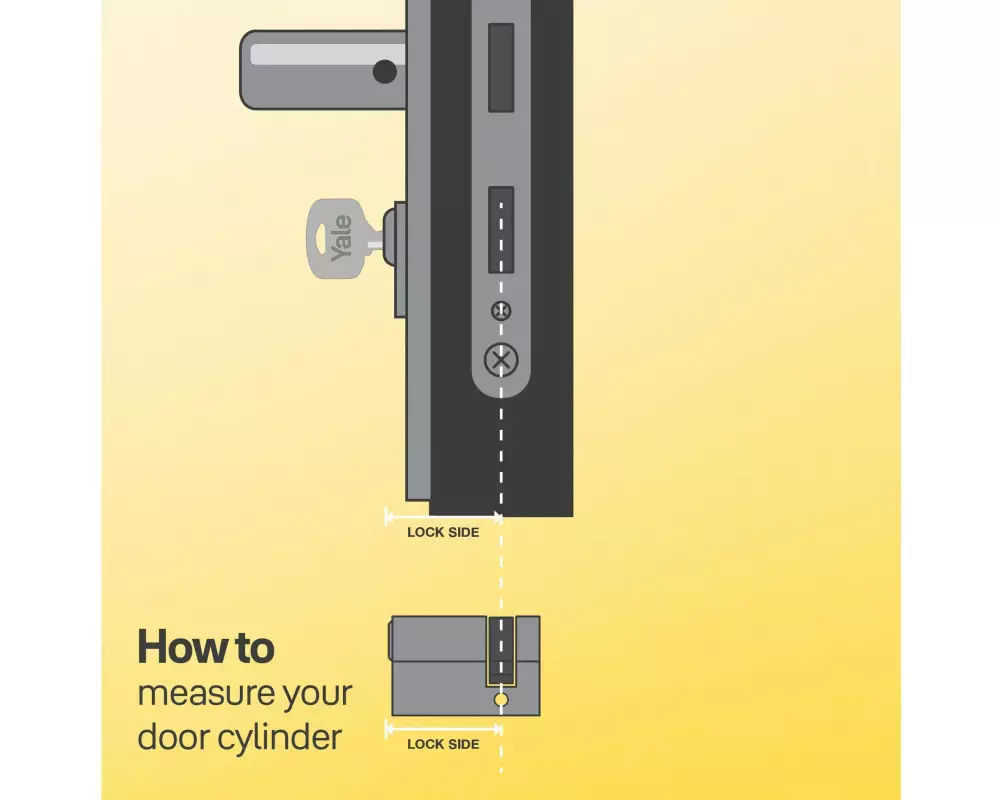 Yale

LOCK SIDE

How to
measure your
door cylinder

LOCK SIDE