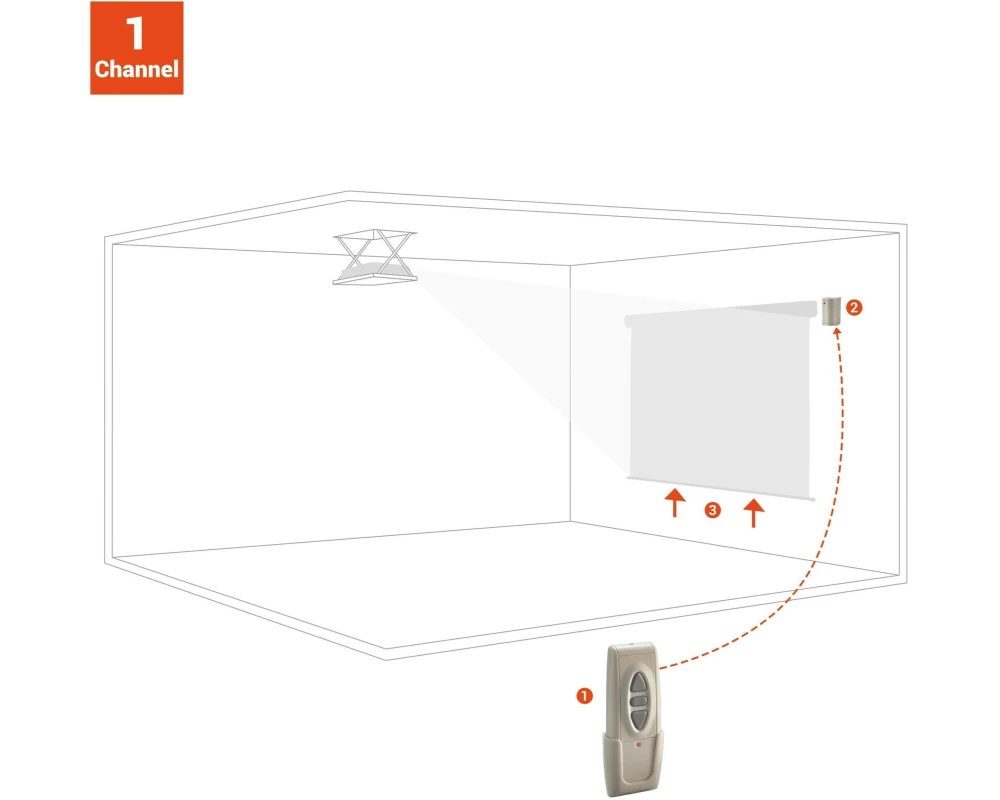 1
Channel

2

3

1