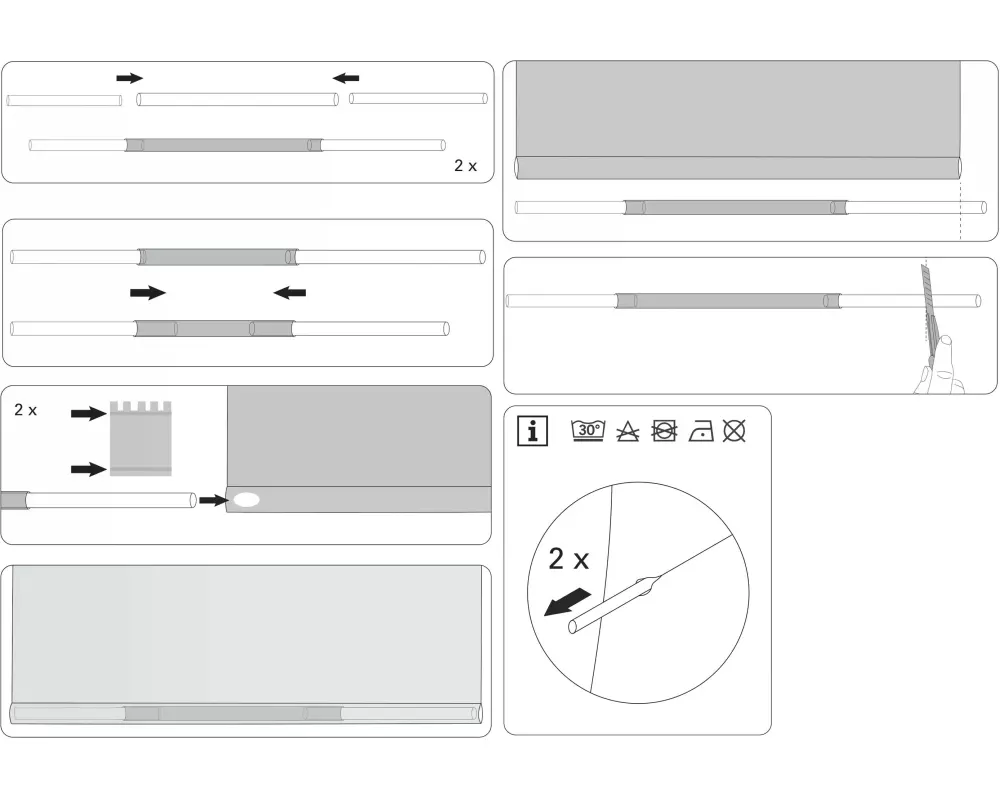 2 x

2 x

i

30°

2 x