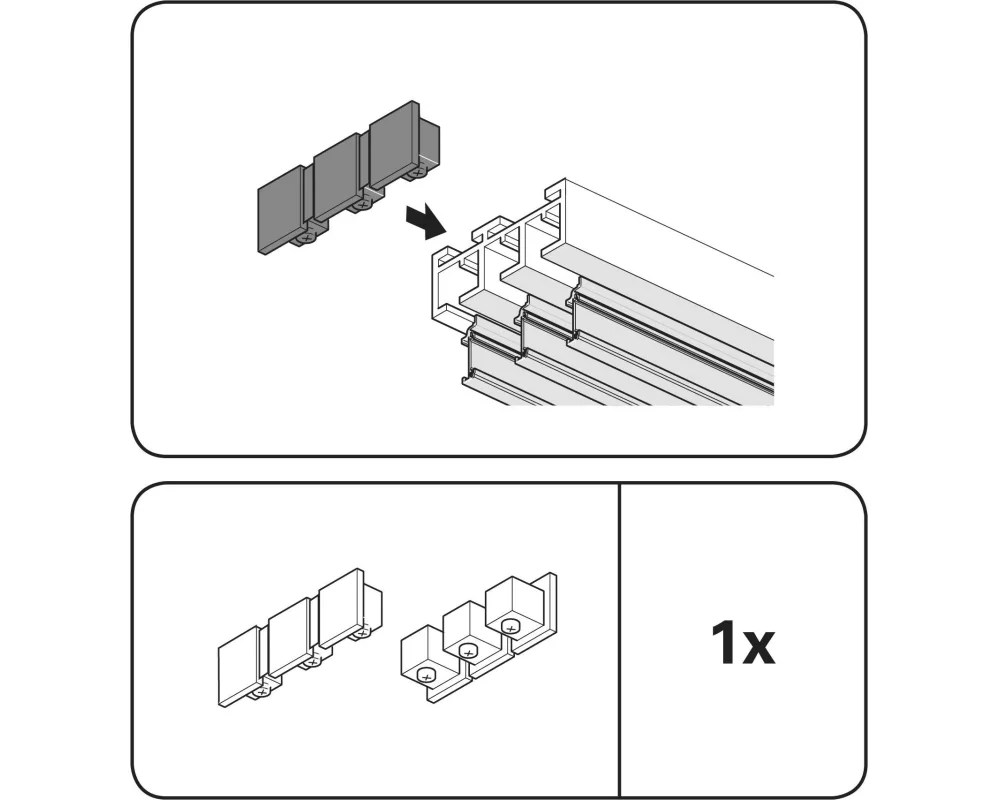 1x