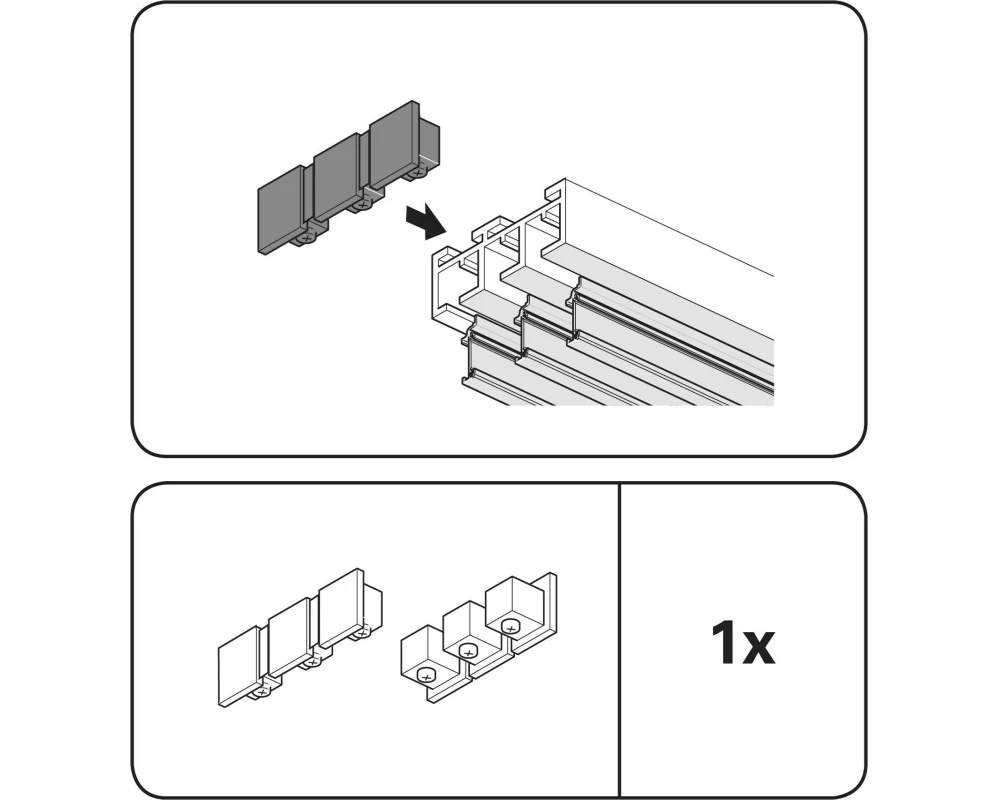 1x