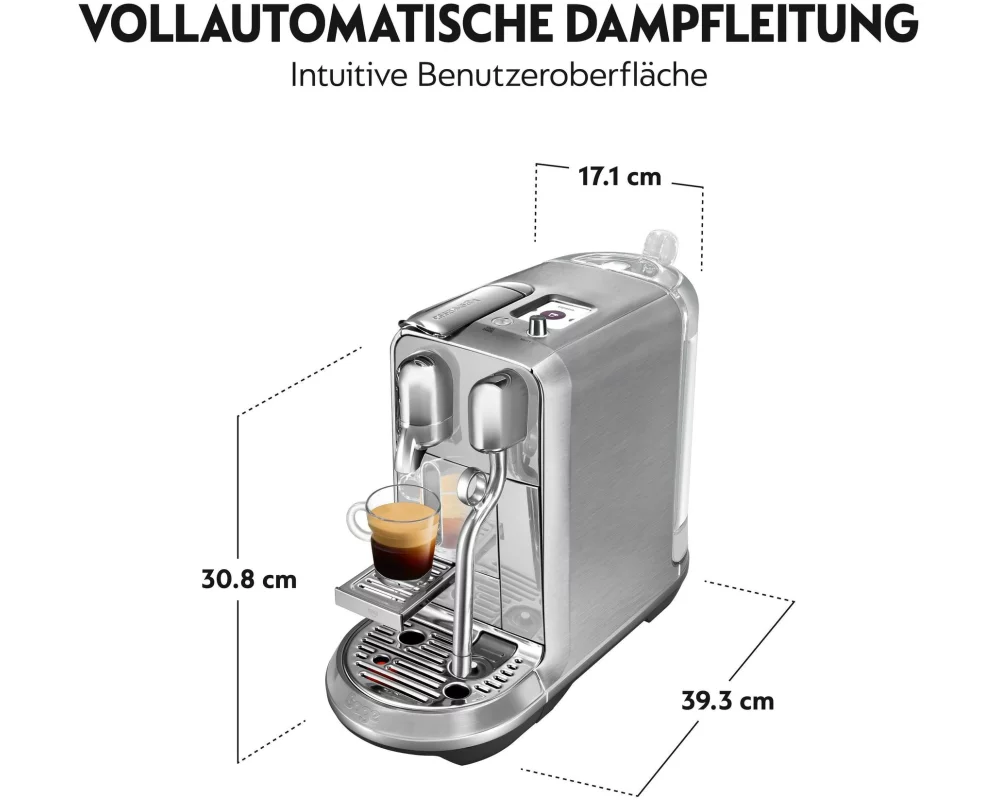 VOLLAUTOMATISCHE DAMPFLEITUNG
Intuitive Benutzeroberfläche

17.1 cm

30.8 cm

39.3 cm