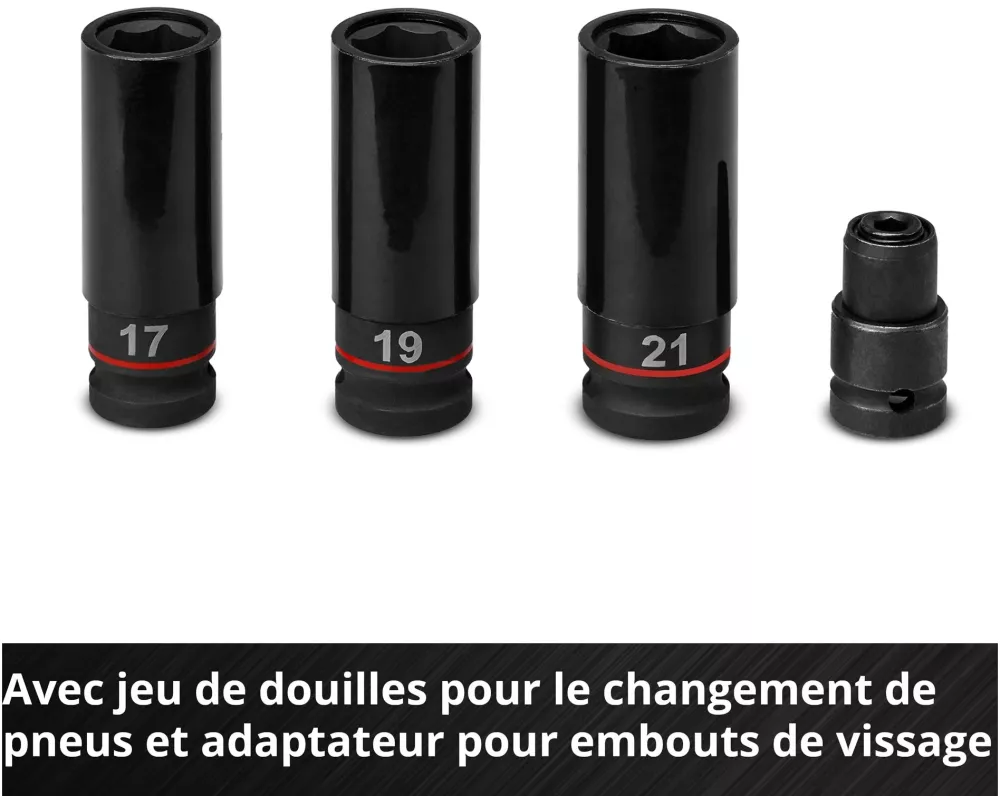 17

19

21

Avec jeu de douilles pour le changement de pneus et adaptateur pour embouts de vissage