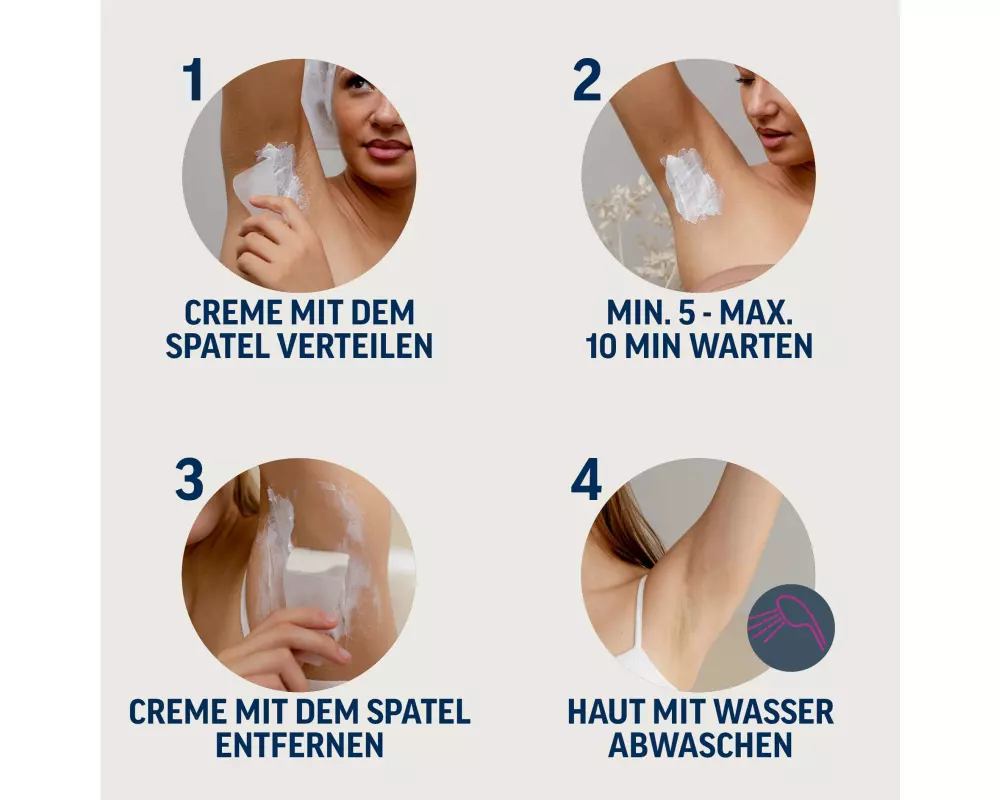 1

CREME MIT DEM SPATEL VERTEILEN

2

MIN. 5 - MAX. 10 MIN WARTEN

3

CREME MIT DEM SPATEL ENTFERNEN

4

HAUT MIT WASSER ABWASCHEN