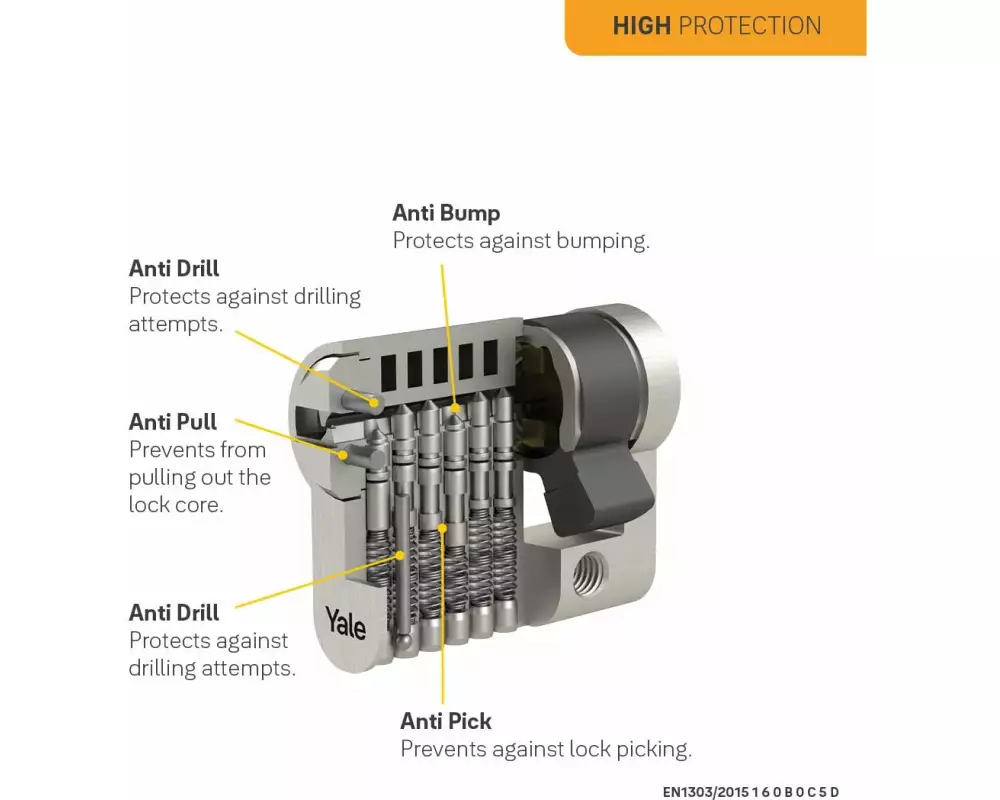 HIGH PROTECTION

Anti Bump
Protects against bumping.

Anti Drill
Protects against drilling attempts.

Anti Pull
Prevents from pulling out the lock core.

Anti Drill
Protects against drilling attempts.

Yale

Anti Pick
Prevents against lock picking.

EN1303/2015 1 6 0 B 0 C 5 D