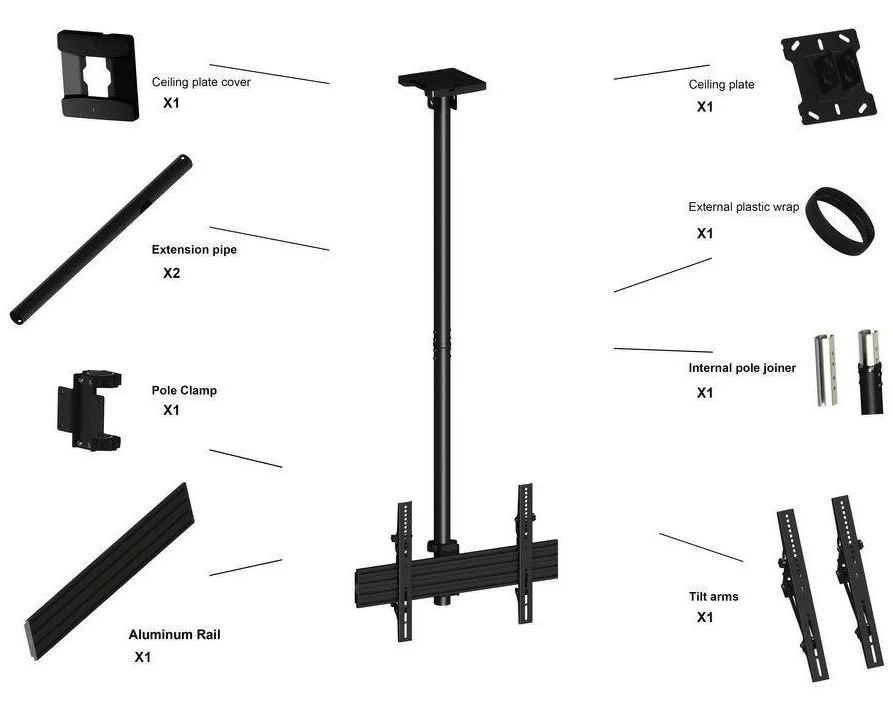 Ceiling plate cover
X1

Extension pipe
X2

Pole Clamp
X1

Aluminum Rail
X1

Ceiling plate
X1

External plastic wrap
X1

Internal pole joiner
X1

Tilt arms
X1