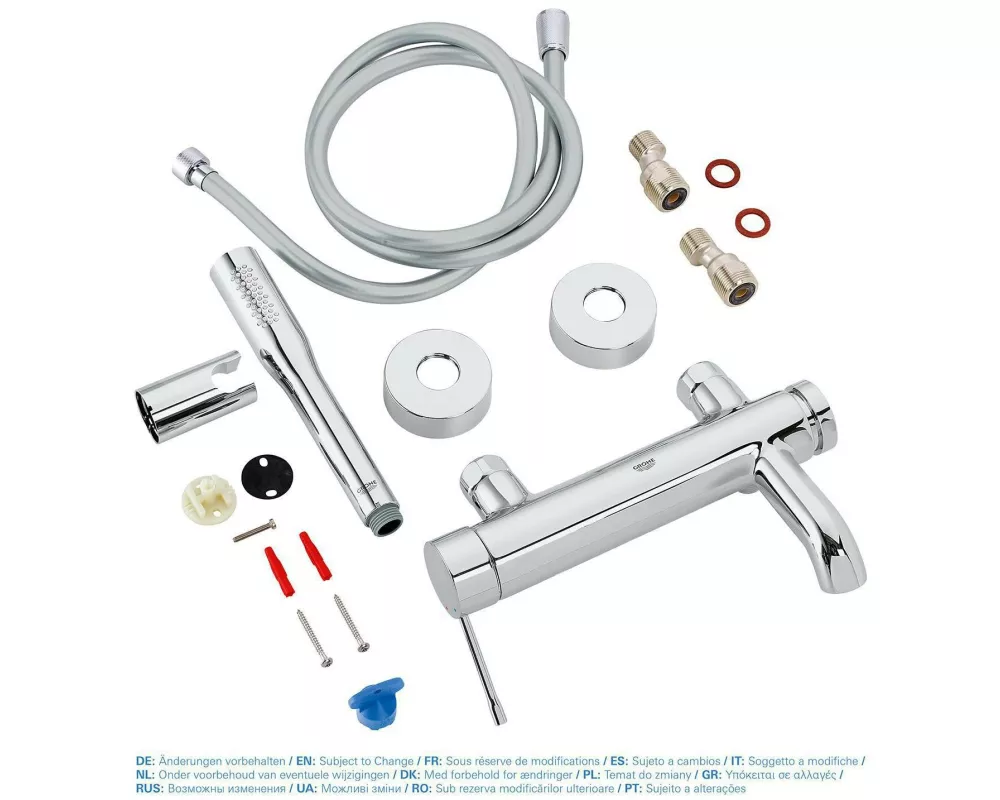 GROHE

GROHE

DE: Änderungen vorbehalten / EN: Subject to Change / FR: Sous réserve de modifications / ES: Sujeto a cambios / IT: Soggetto a modifiche / NL: Onder voorbehoud van eventuele wijzigingen / DK: Med forbehold for ændringer / PL: Temat do zmiany / GR: Υπόκειται σε αλλαγές / RUS: Возможны изменения / UA: Можливі зміни / RO: Sub rezerva modificărilor ulterioare / PT: Sujeito a alterações