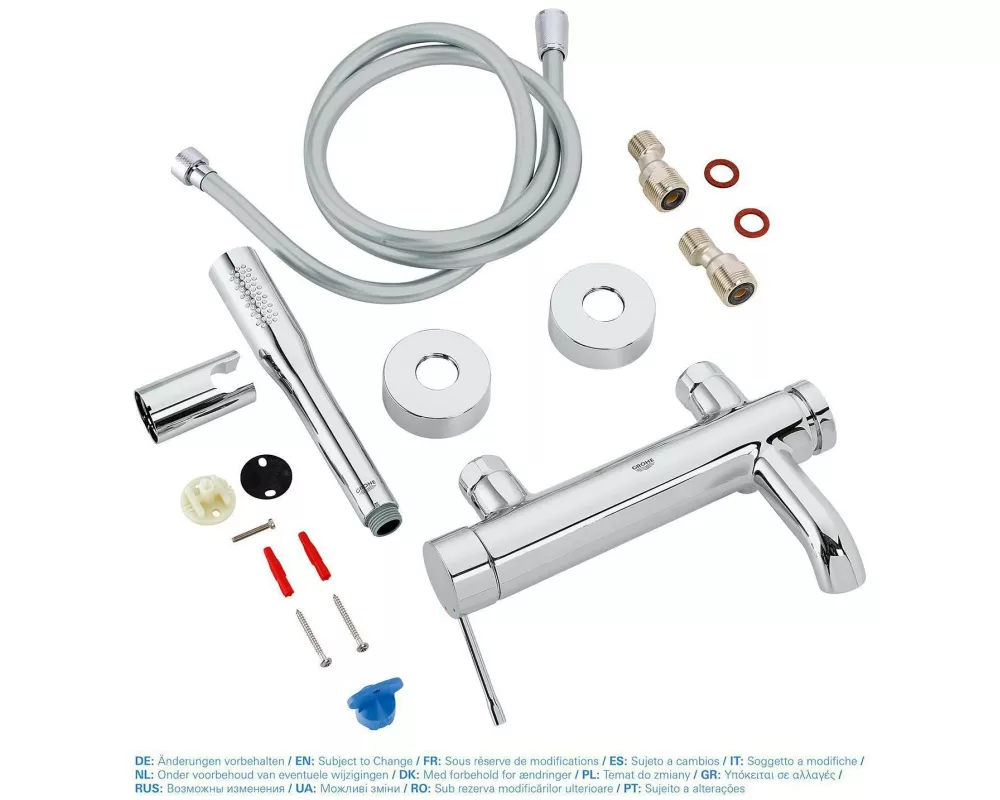 GROHE

GROHE

DE: Änderungen vorbehalten / EN: Subject to Change / FR: Sous réserve de modifications / ES: Sujeto a cambios / IT: Soggetto a modifiche / NL: Onder voorbehoud van eventuele wijzigingen / DK: Med forbehold for ændringer / PL: Temat do zmiany / GR: Υπόκειται σε αλλαγές / RUS: Возможны изменения / UA: Можливі зміни / RO: Sub rezerva modificărilor ulterioare / PT: Sujeito a alterações