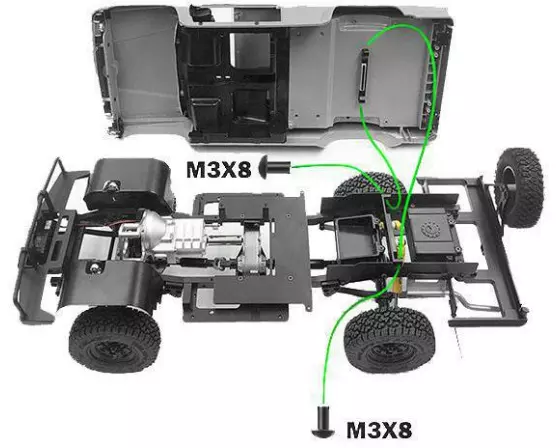 M3X8

M3X8