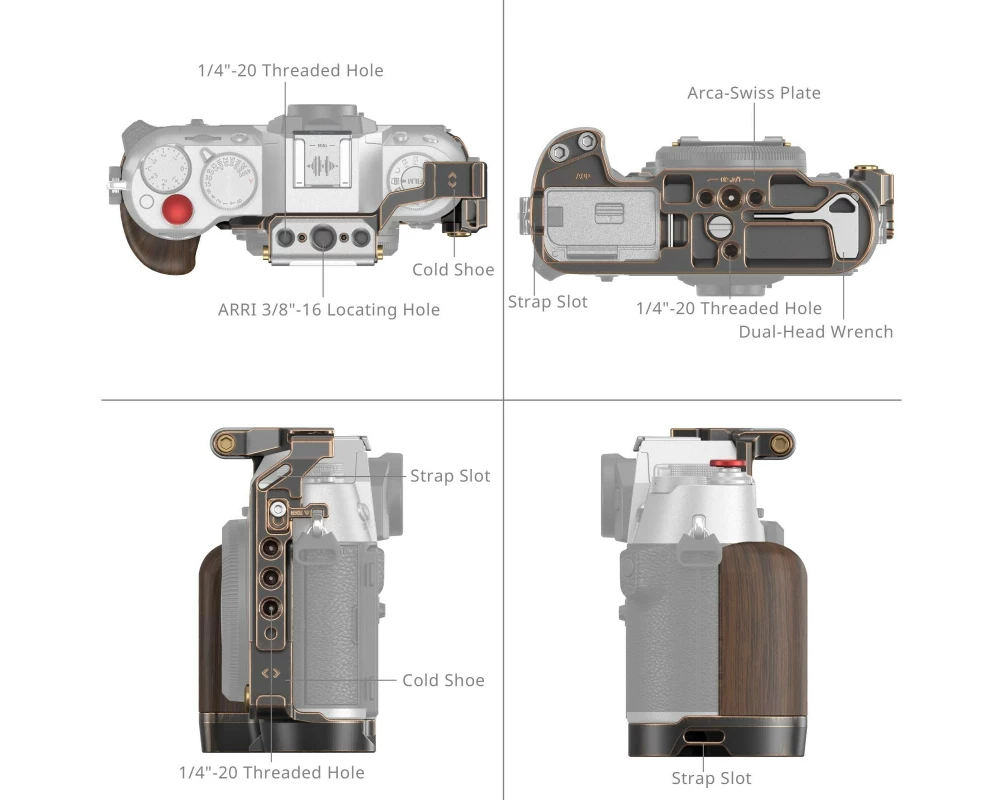 1/4"-20 Threaded Hole

Cold Shoe

ARRI 3/8"-16 Locating Hole

Arca-Swiss Plate

Strap Slot

1/4"-20 Threaded Hole

Dual-Head Wrench

Strap Slot

Cold Shoe

1/4"-20 Threaded Hole

Strap Slot