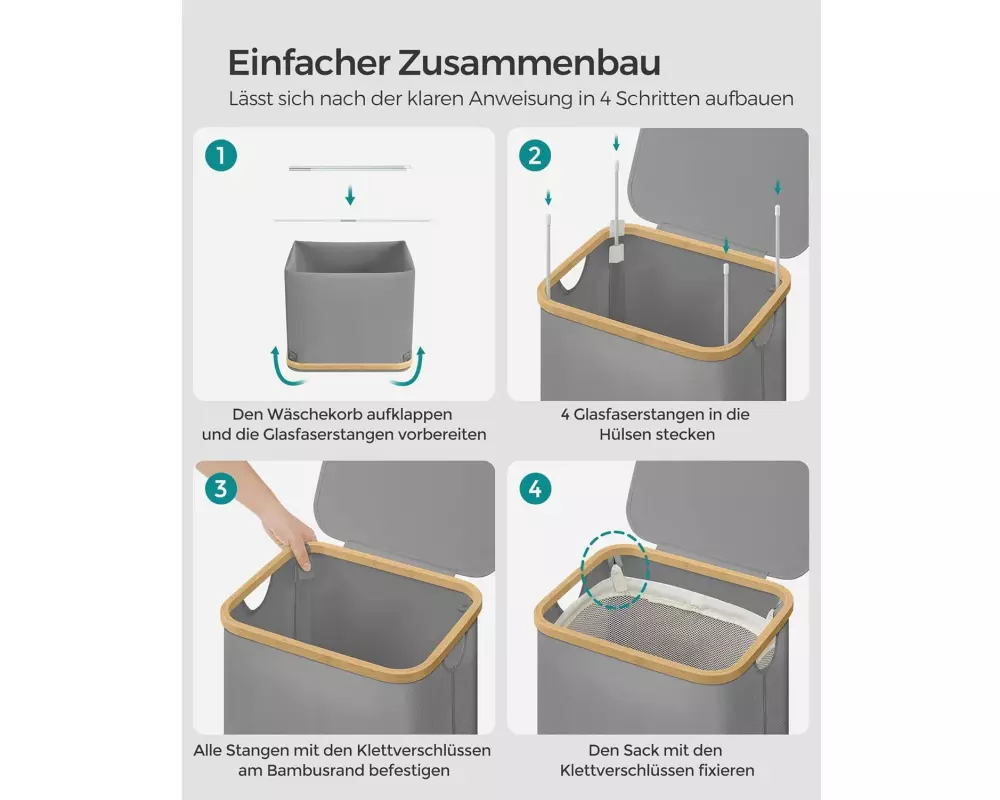 Einfacher Zusammenbau

Lässt sich nach der klaren Anweisung in 4 Schritten aufbauen

1

Den Wäschekorb aufklappen und die Glasfaserstangen vorbereiten

2

4 Glasfaserstangen in die Hülsen stecken

3

Alle Stangen mit den Klettverschlüssen am Bambusrand befestigen

4

Den Sack mit den Klettverschlüssen fixieren