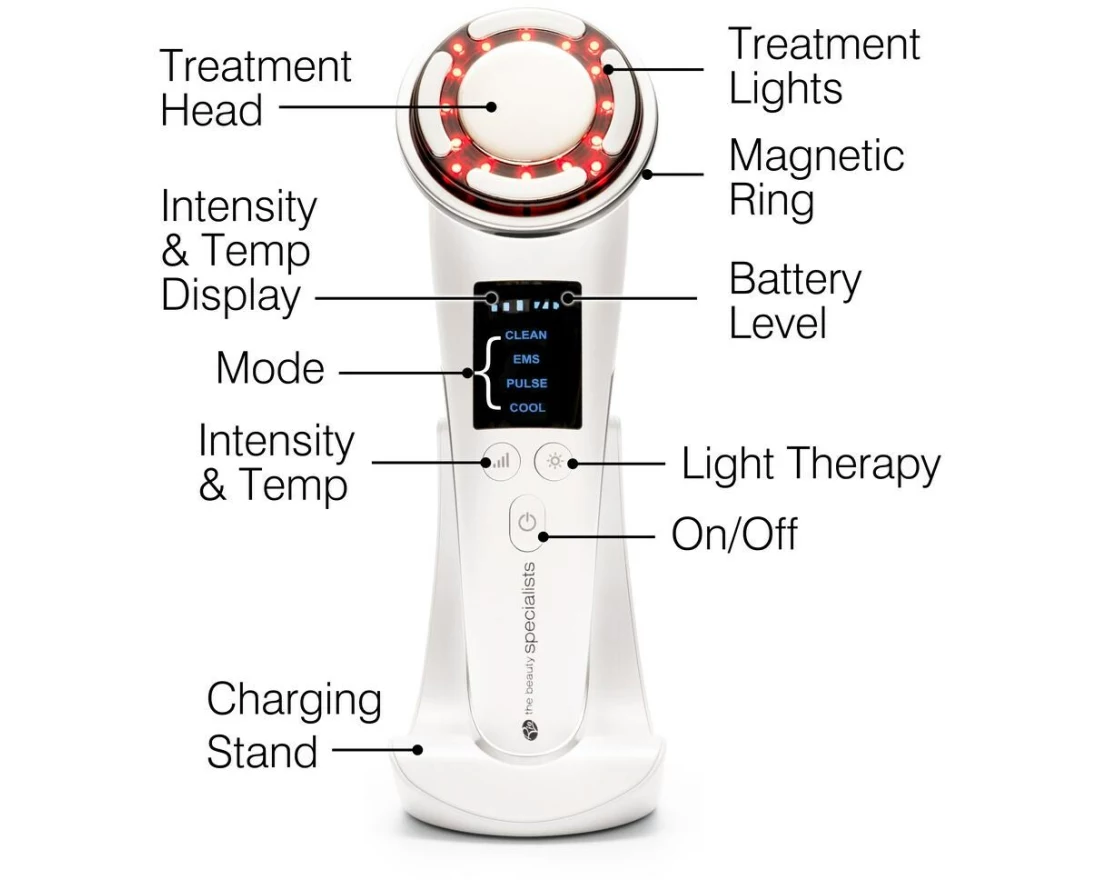 Treatment Head

Treatment Lights

Magnetic Ring

Intensity & Temp Display

Battery Level

Mode

CLEAN
EMS
PULSE
COOL

Intensity & Temp

Light Therapy

On/Off

the beauty specialists

Charging Stand