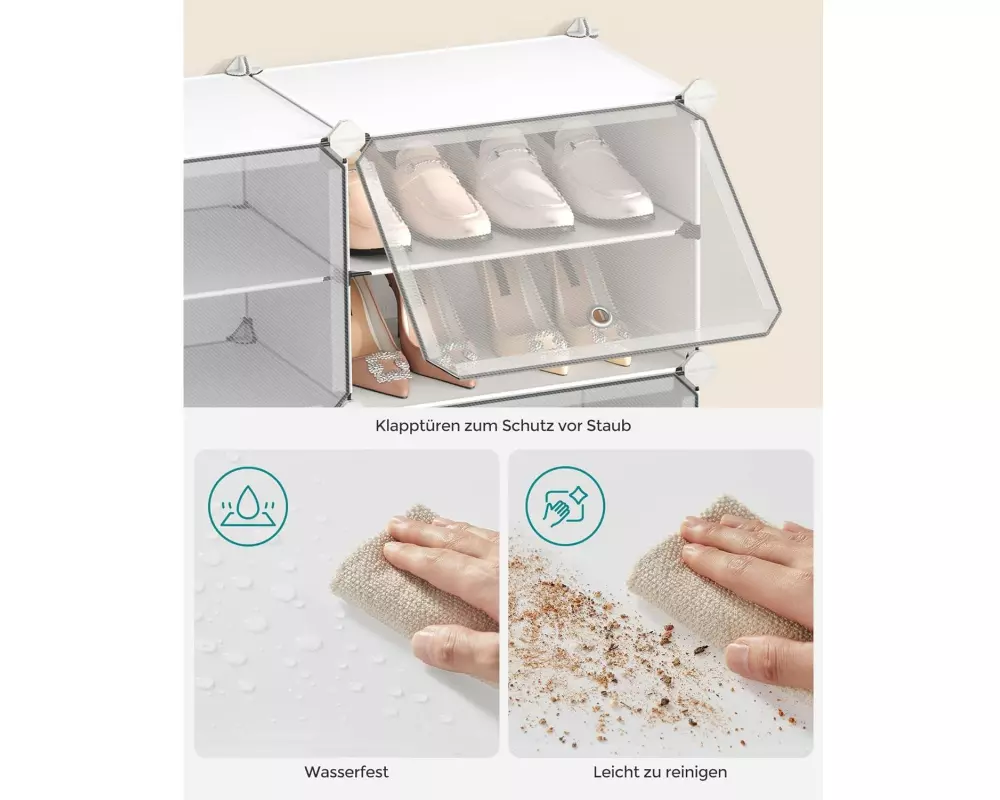 Klapptüren zum Schutz vor Staub

Wasserfest

Leicht zu reinigen