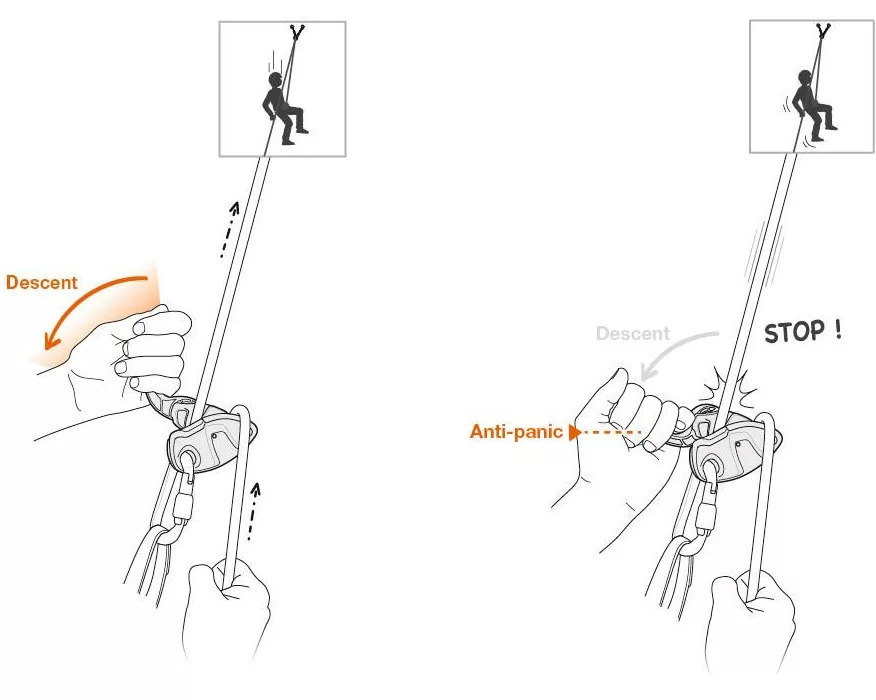 Descent

Descent

STOP !

Anti-panic