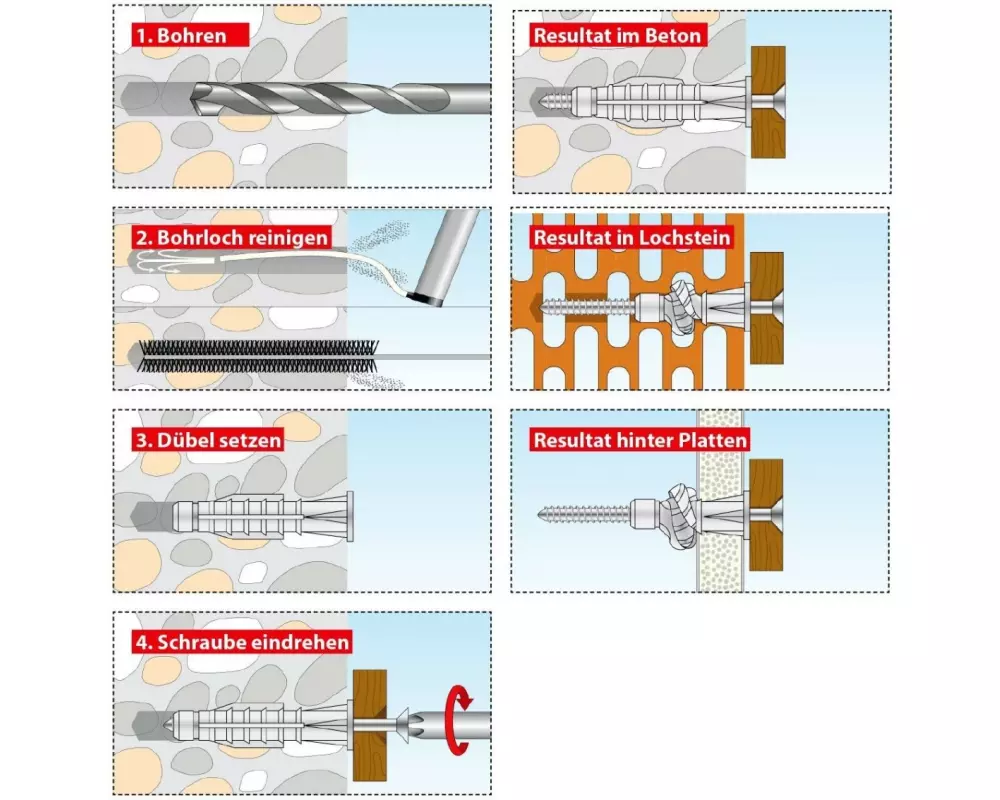 1. Bohren

2. Bohrloch reinigen

3. Dübel setzen

4. Schraube eindrehen

Resultat im Beton

Resultat in Lochstein

Resultat hinter Platten