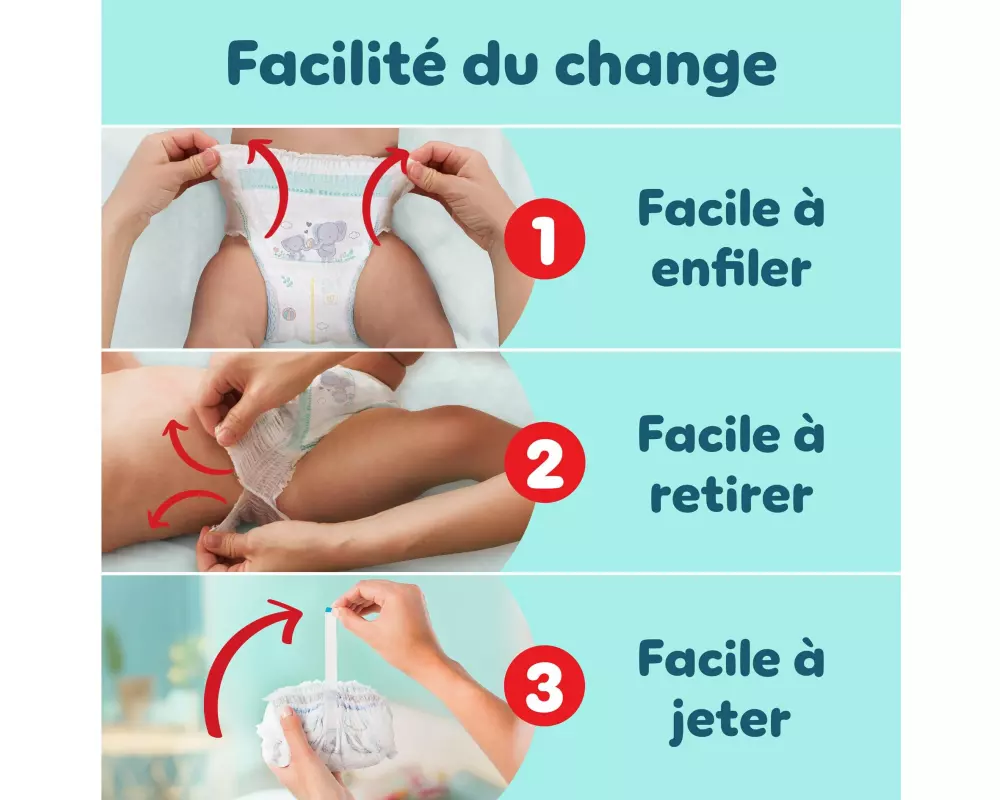 Facilité du change

1 Facile à enfiler

2 Facile à retirer

3 Facile à jeter