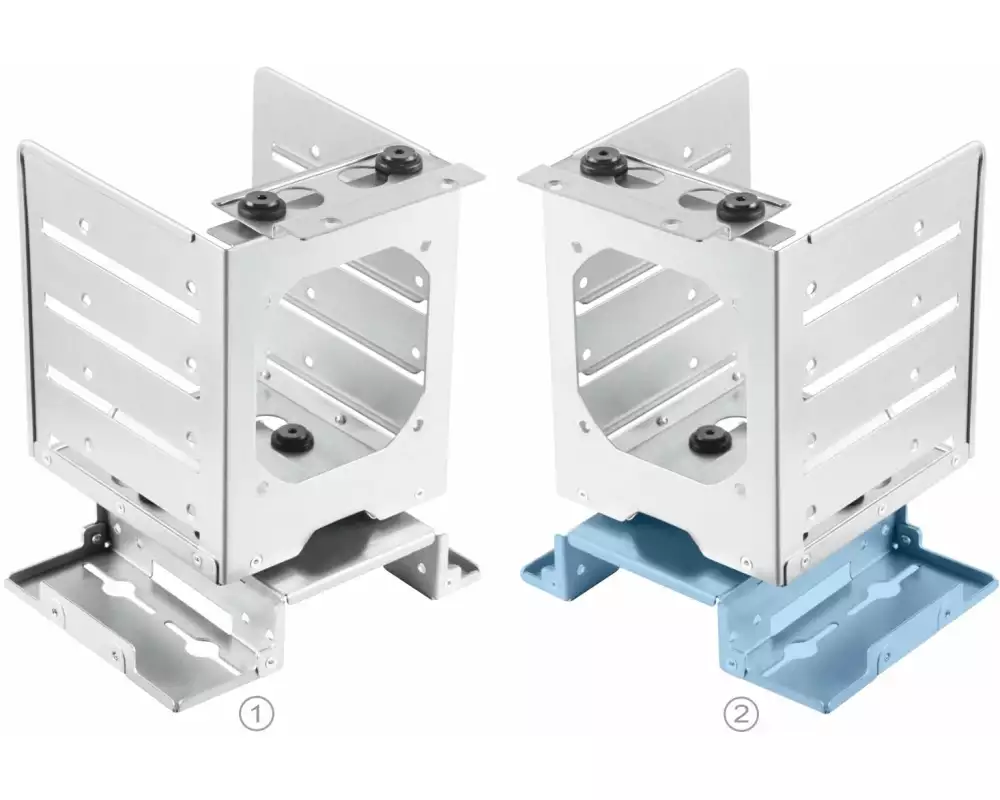 ①

②