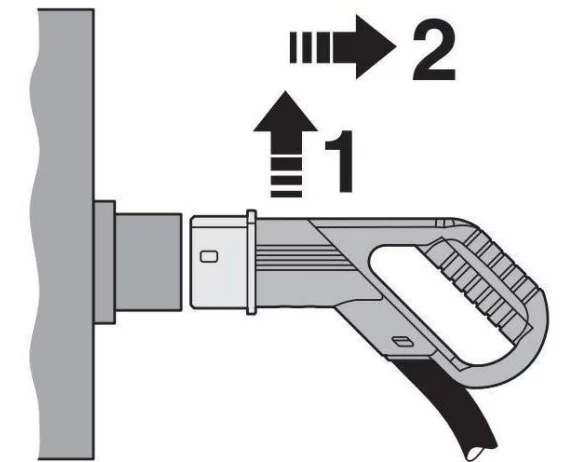 2

1