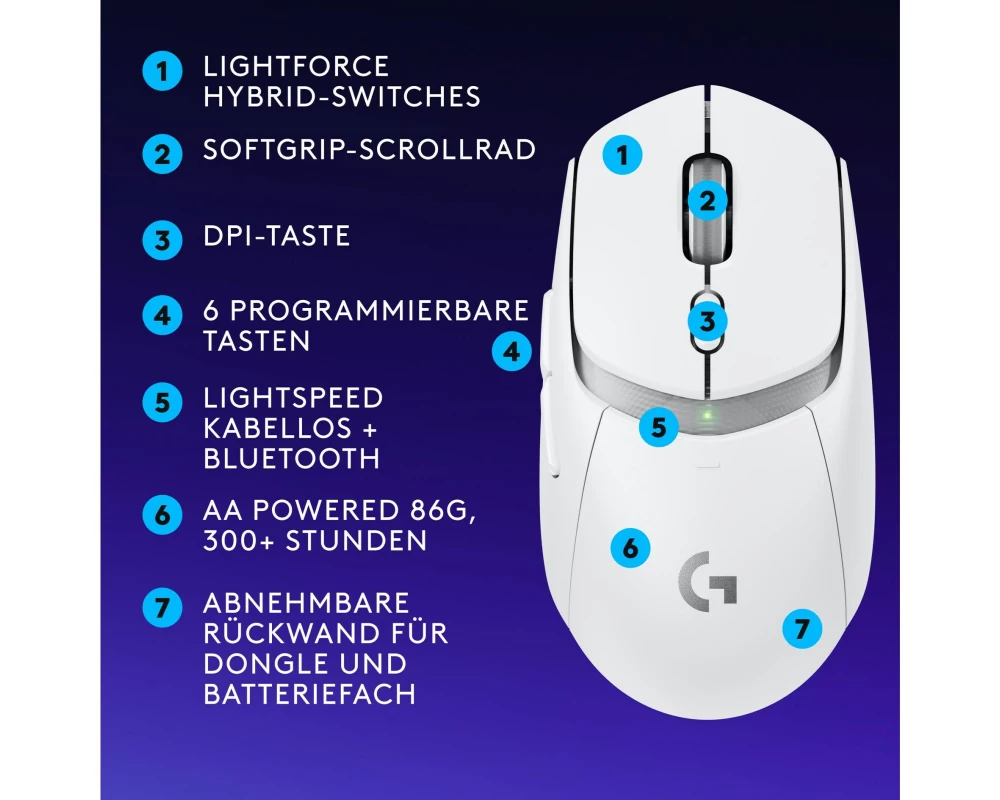 1 LIGHTFORCE HYBRID-SWITCHES

2 SOFTGRIP-SCROLLRAD

3 DPI-TASTE

4 6 PROGRAMMIERBARE TASTEN

5 LIGHTSPEED KABELLOS + BLUETOOTH

6 AA POWERED 86G, 300+ STUNDEN

7 ABNEHMBARE RÜCKWAND FÜR DONGLE UND BATTERIEFACH

1

2

3

4

5

6

G

7