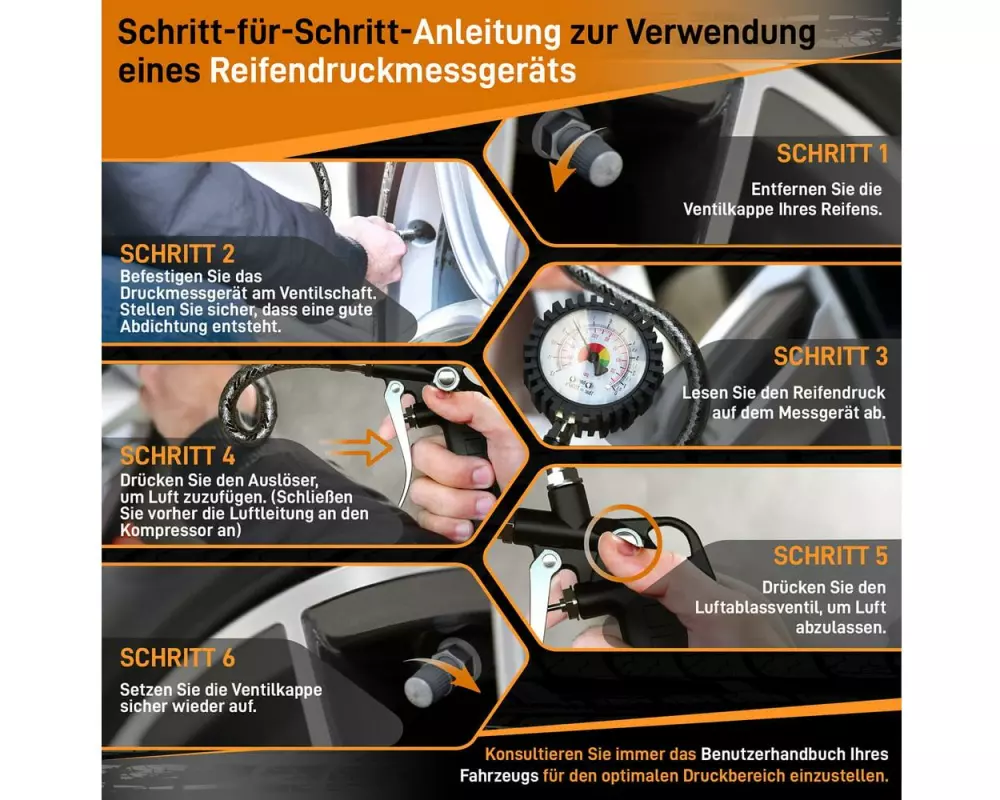 Schritt-für-Schritt-Anleitung zur Verwendung eines Reifendruckmessgeräts

SCHRITT 1
Entfernen Sie die Ventilkappe Ihres Reifens.

SCHRITT 2
Befestigen Sie das Druckmessgerät am Ventilschaft. Stellen Sie sicher, dass eine gute Abdichtung entsteht.

SCHRITT 3
Lesen Sie den Reifendruck auf dem Messgerät ab.

SCHRITT 4
Drücken Sie den Auslöser, um Luft zuzufügen. (Schließen Sie vorher die Luftleitung an den Kompressor an)

SCHRITT 5
Drücken Sie den Luftablassventil, um Luft abzulassen.

SCHRITT 6
Setzen Sie die Ventilkappe sicher wieder auf.

Konsultieren Sie immer das Benutzerhandbuch Ihres Fahrzeugs für den optimalen Druckbereich einzustellen.