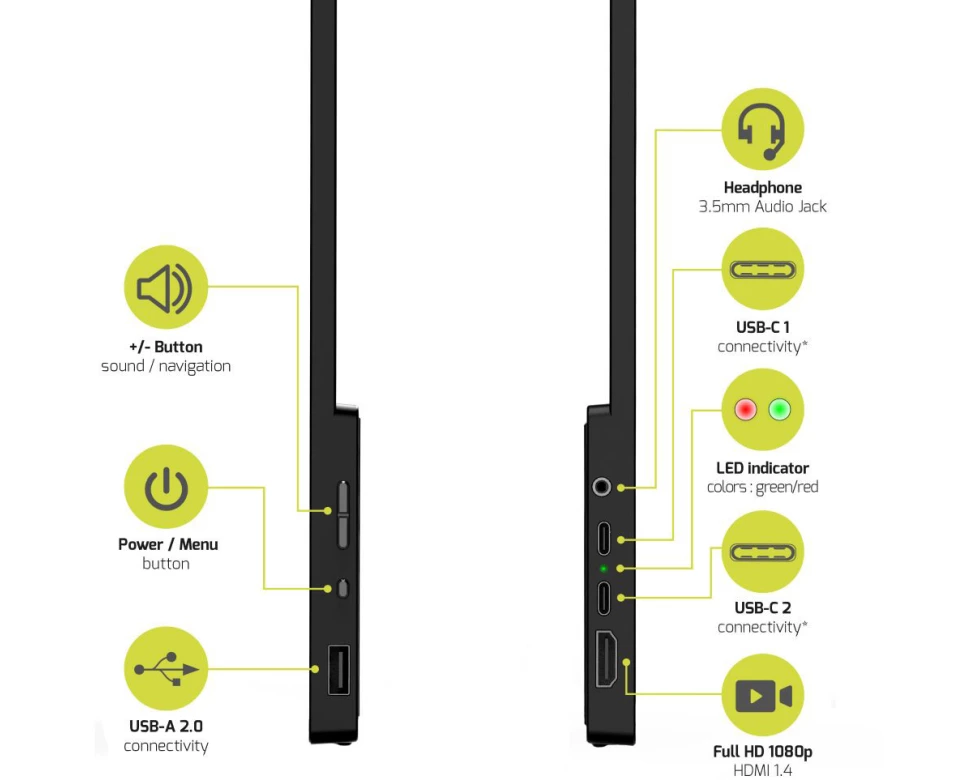 +/- Button
sound / navigation

Power / Menu
button

USB-A 2.0
connectivity

Headphone
3.5mm Audio Jack

USB-C 1
connectivity*

LED indicator
colors : green/red

USB-C 2
connectivity*

Full HD 1080p
HDMI 1.4