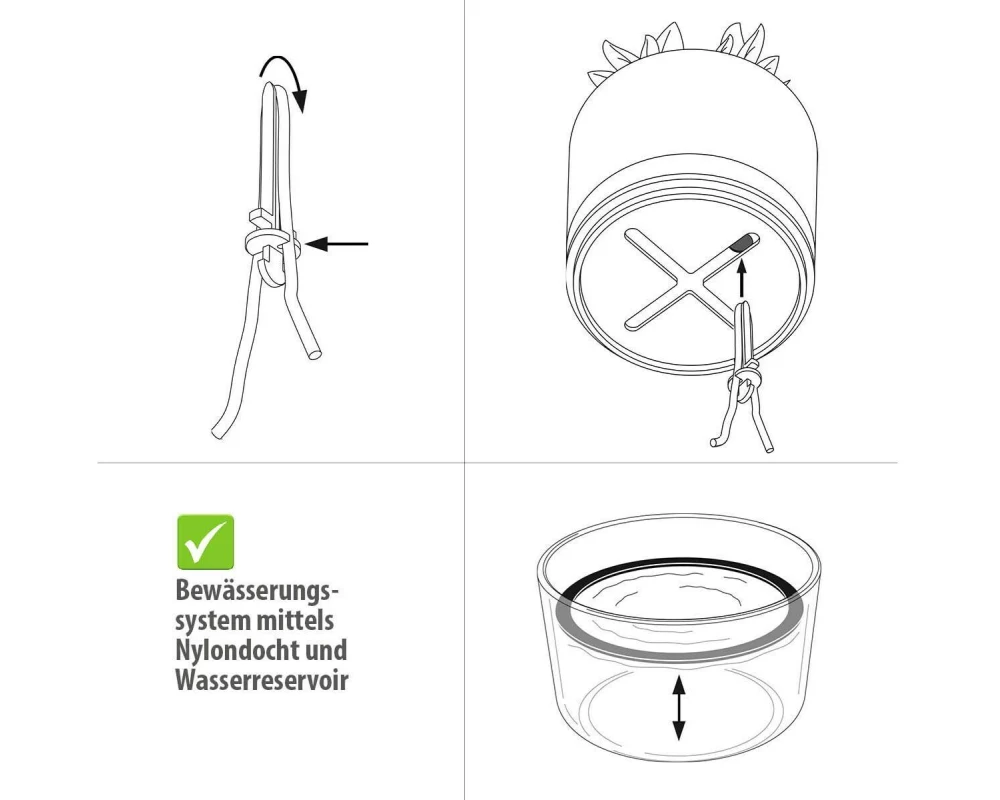 Bewässerungssystem mittels Nylondocht und Wasserreservoir