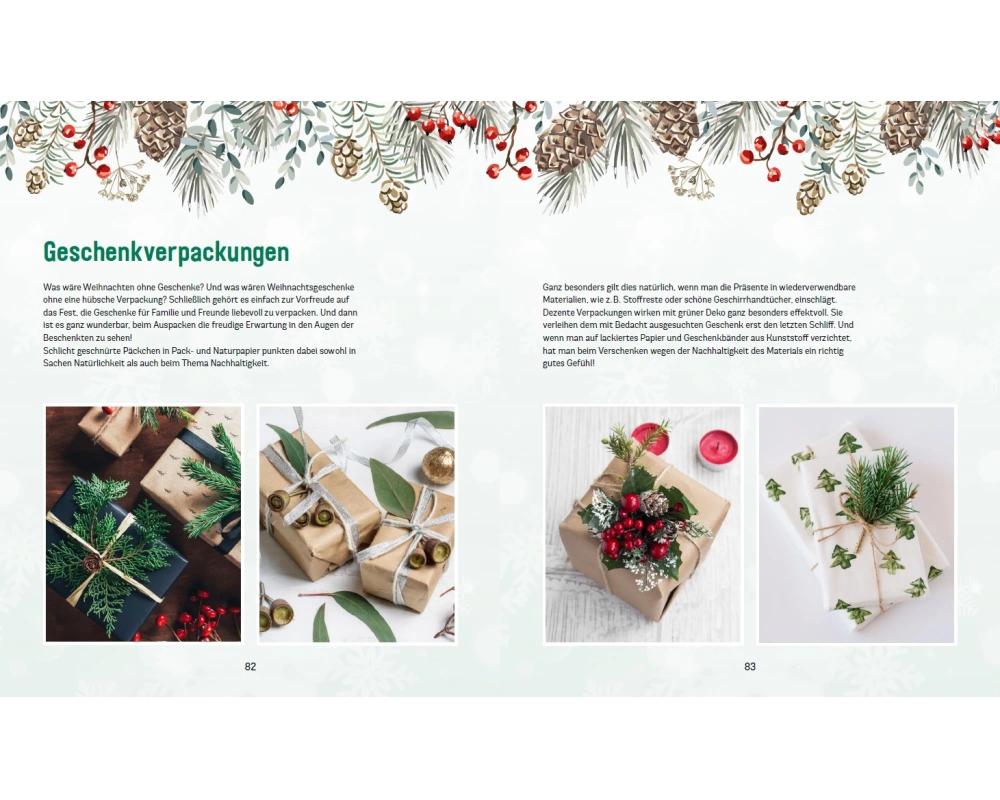 Geschenkverpackungen

Was wäre Weihnachten ohne Geschenke? Und was wären Weihnachtsgeschenke ohne eine hübsche Verpackung? Schließlich gehört es einfach zur Vorfreude auf das Fest, die Geschenke für Familie und Freunde liebevoll zu verpacken. Und dann ist es ganz wunderbar, beim Auspacken die freudige Erwartung in den Augen der Beschenkten zu sehen!
Schlicht geschnürte Päckchen in Pack- und Naturpapier punkten dabei sowohl in Sachen Natürlichkeit als auch beim Thema Nachhaltigkeit.

82

Ganz besonders gilt dies natürlich, wenn man die Präsente in wiederverwendbare Materialien, wie z. B. Stoffreste oder schöne Geschirrhandtücher, einschlägt. Dezente Verpackungen wirken mit grüner Deko ganz besonders effektvoll. Sie verleihen dem mit Bedacht ausgesuchten Geschenk erst den letzten Schliff. Und wenn man auf lackiertes Papier und Geschenkbänder aus Kunststoff verzichtet, hat man beim Verschenken wegen der Nachhaltigkeit des Materials ein richtig gutes Gefühl!

83